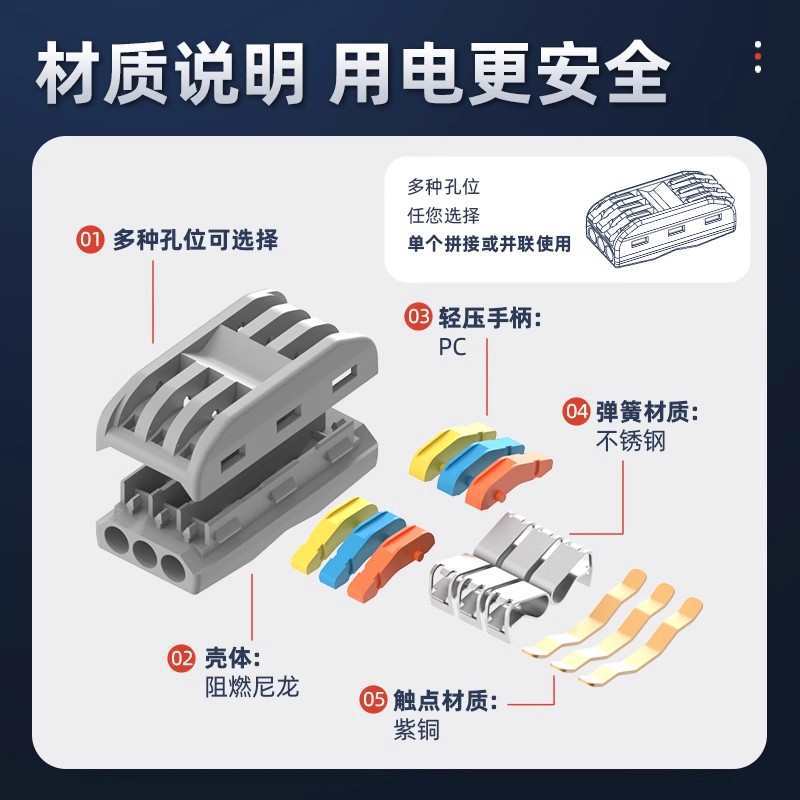 材质说明 用电更安全

多种孔位
任您选择
单个拼接或并联使用

01 多种孔位可选择

03 轻压手柄:
PC

04 弹簧材质:
不锈钢

02 壳体:
阻燃尼龙

05 触点材质:
紫铜