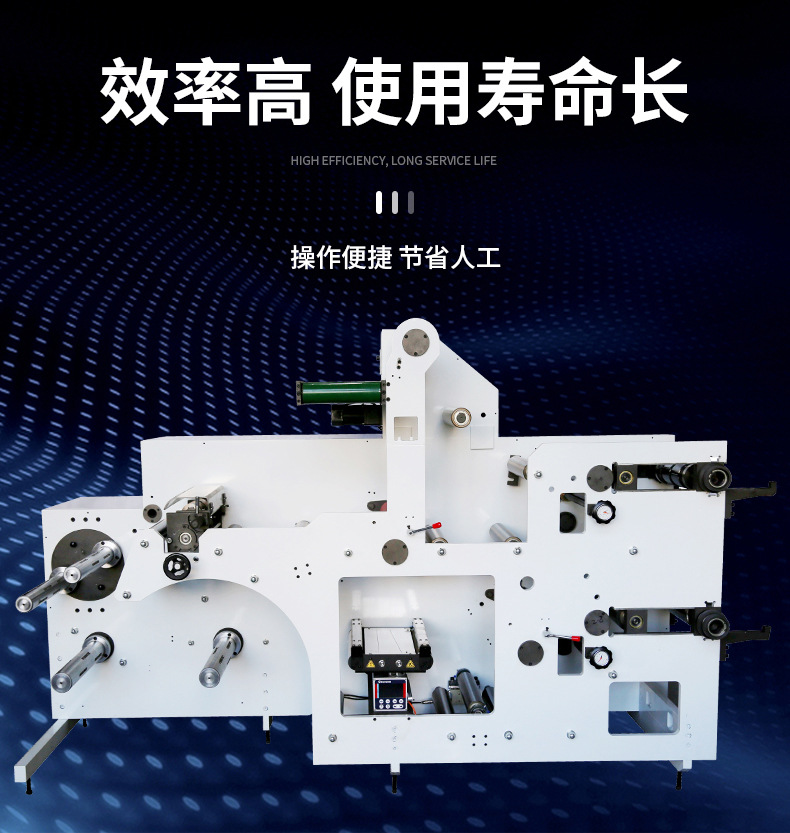 效率高 使用寿命长

HIGH EFFICIENCY, LONG SERVICE LIFE

操作便捷 节省人工