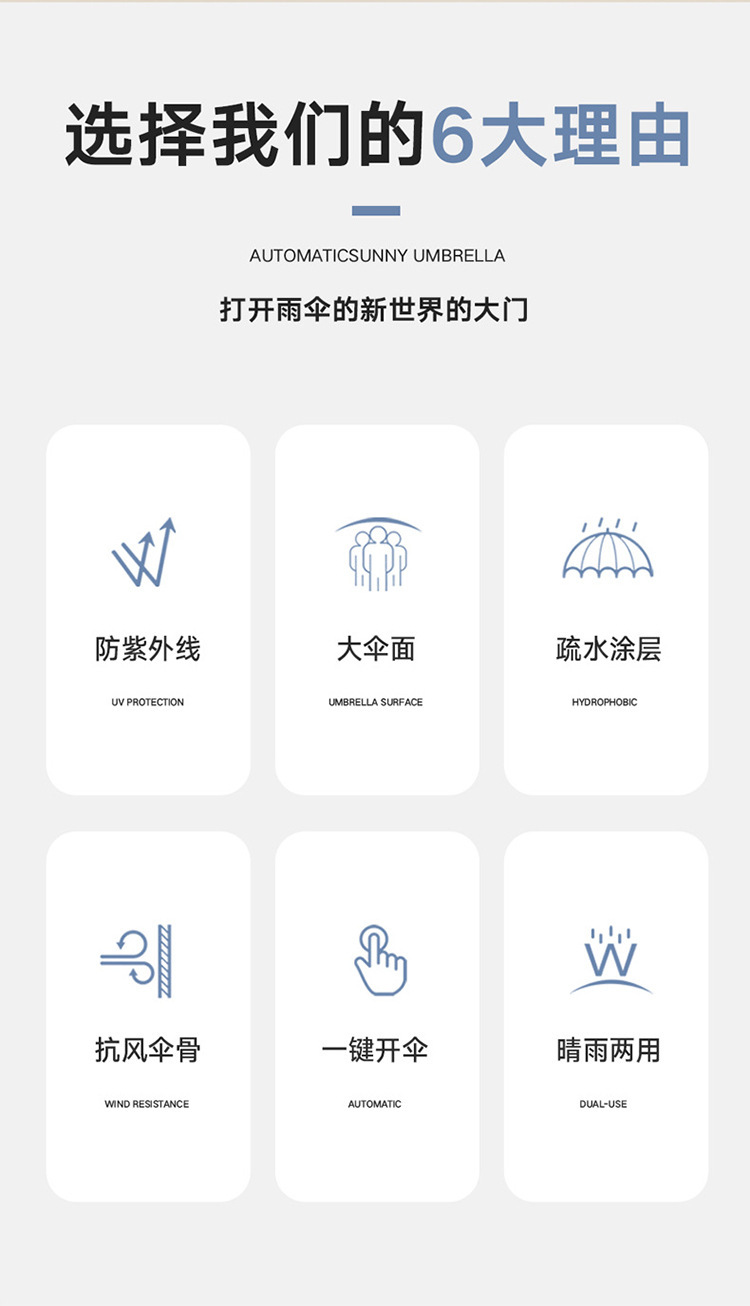 选择我们的6大理由

AUTOMATICSUNNY UMBRELLA

打开雨伞的新世界的大门

防紫外线

UV PROTECTION

大伞面

UMBRELLA SURFACE

疏水涂层

HYDROPHOBIC

抗风伞骨

WIND RESISTANCE

一键开伞

AUTOMATIC

晴雨两用

DUAL-USE