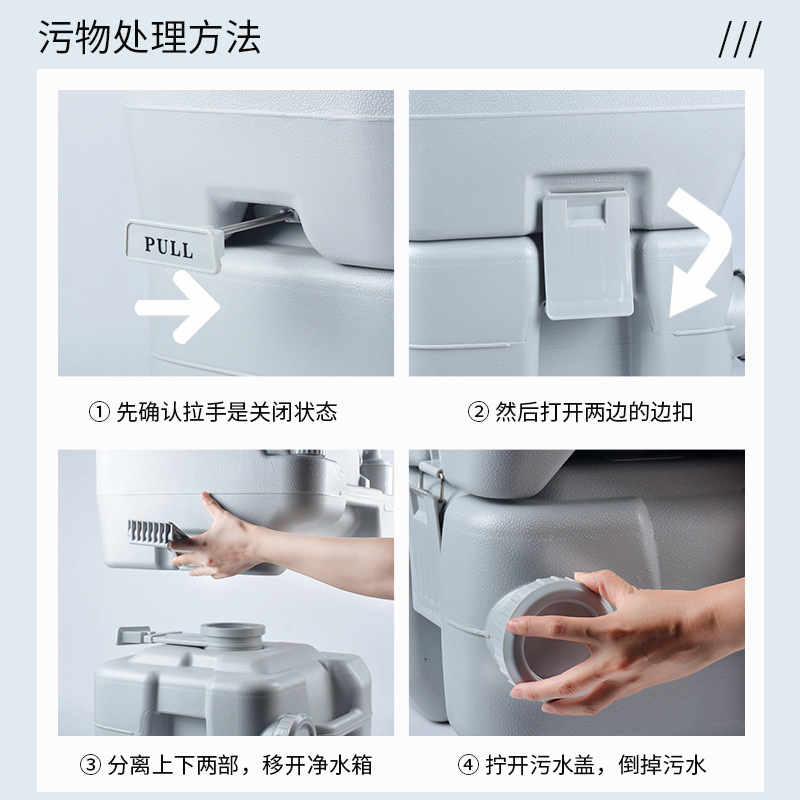 污物处理方法

///

PULL

① 先确认拉手是关闭状态

② 然后打开两边的边扣

③ 分离上下两部，移开净水箱

④ 拧开污水盖，倒掉污水