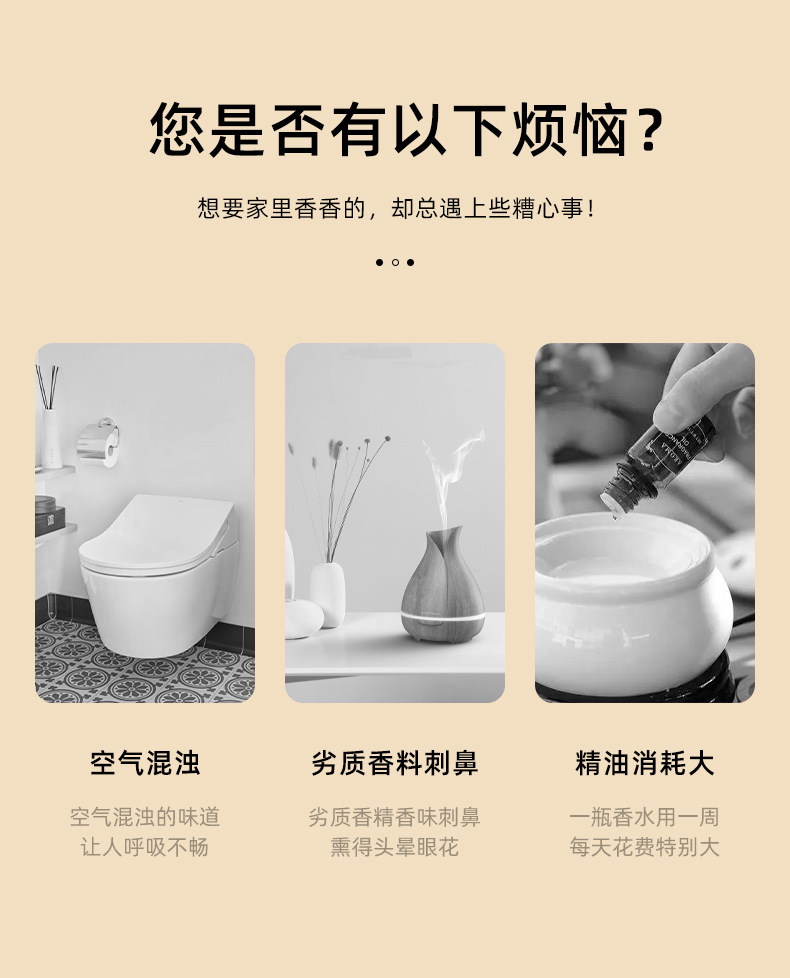 您是否有以下烦恼？

想要家里香香的，却总遇上些糟心事！

空气混浊

空气混浊的味道
让人呼吸不畅

劣质香料刺鼻

劣质香精香味刺鼻
熏得头晕眼花

精油消耗大

一瓶香水用一周
每天花费特别大