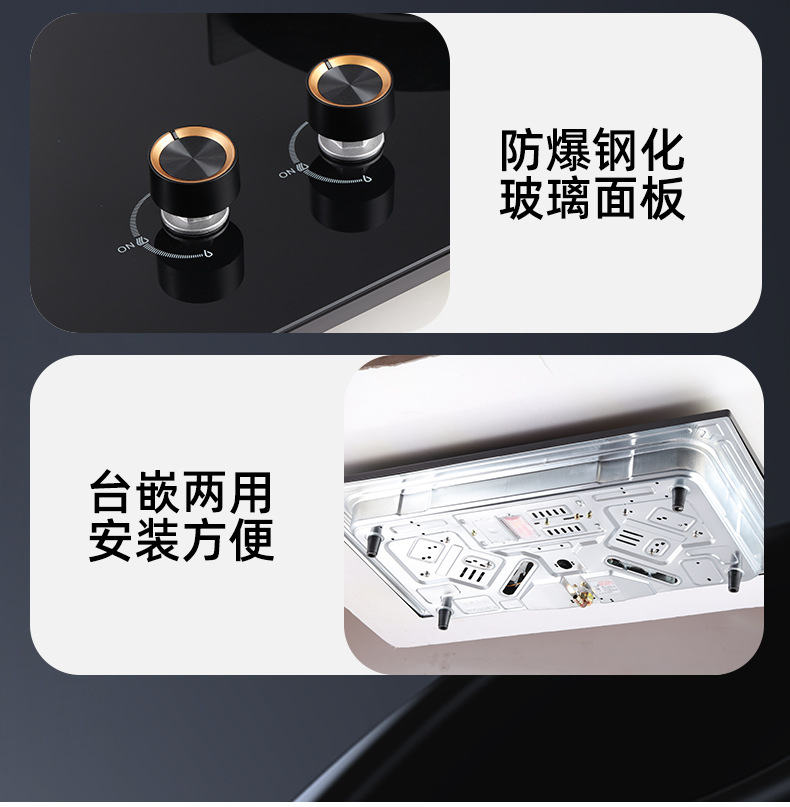 ON

ON

防爆钢化
玻璃面板

台嵌两用
安装方便