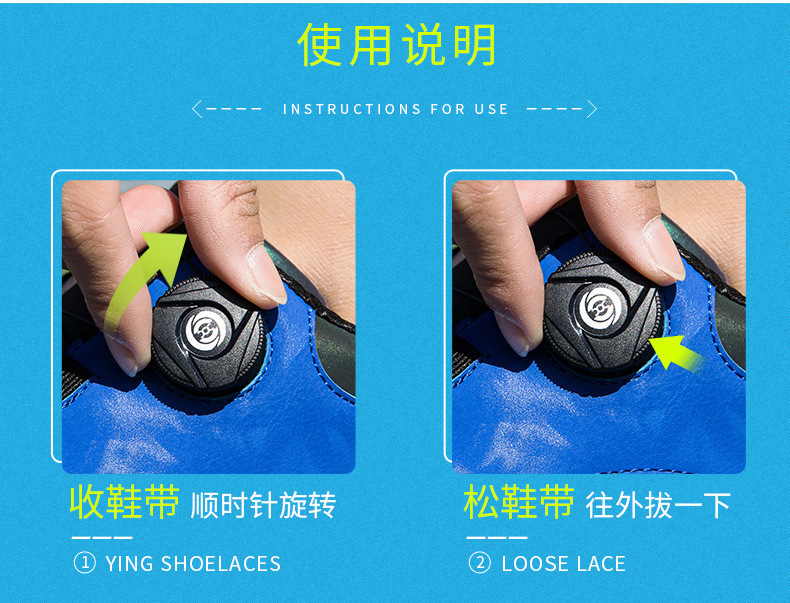 使用说明

INSTRUCTIONS FOR USE

收鞋带 顺时针旋转

① YING SHOELACES

松鞋带 往外拔一下

② LOOSE LACE