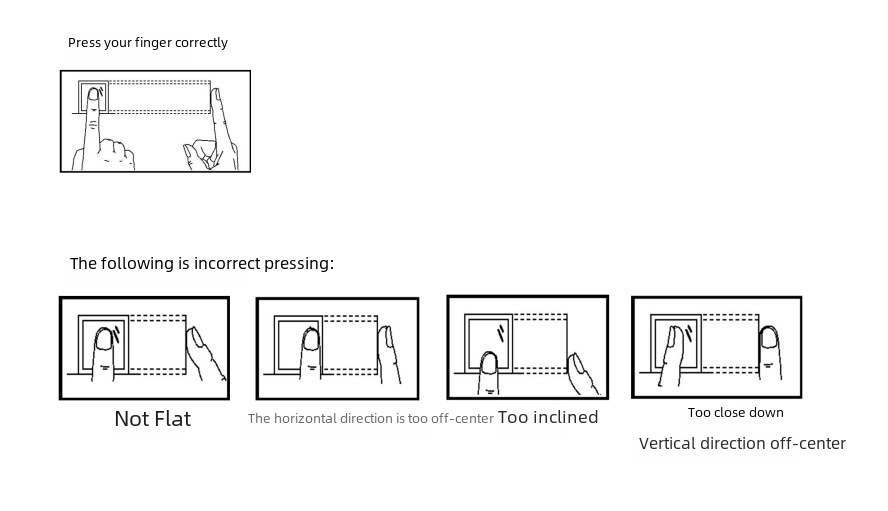 Press your finger correctly

The following is incorrect pressing:

Not Flat

The horizontal direction is too off-center

Too inclined

Too close down

Vertical direction off-center