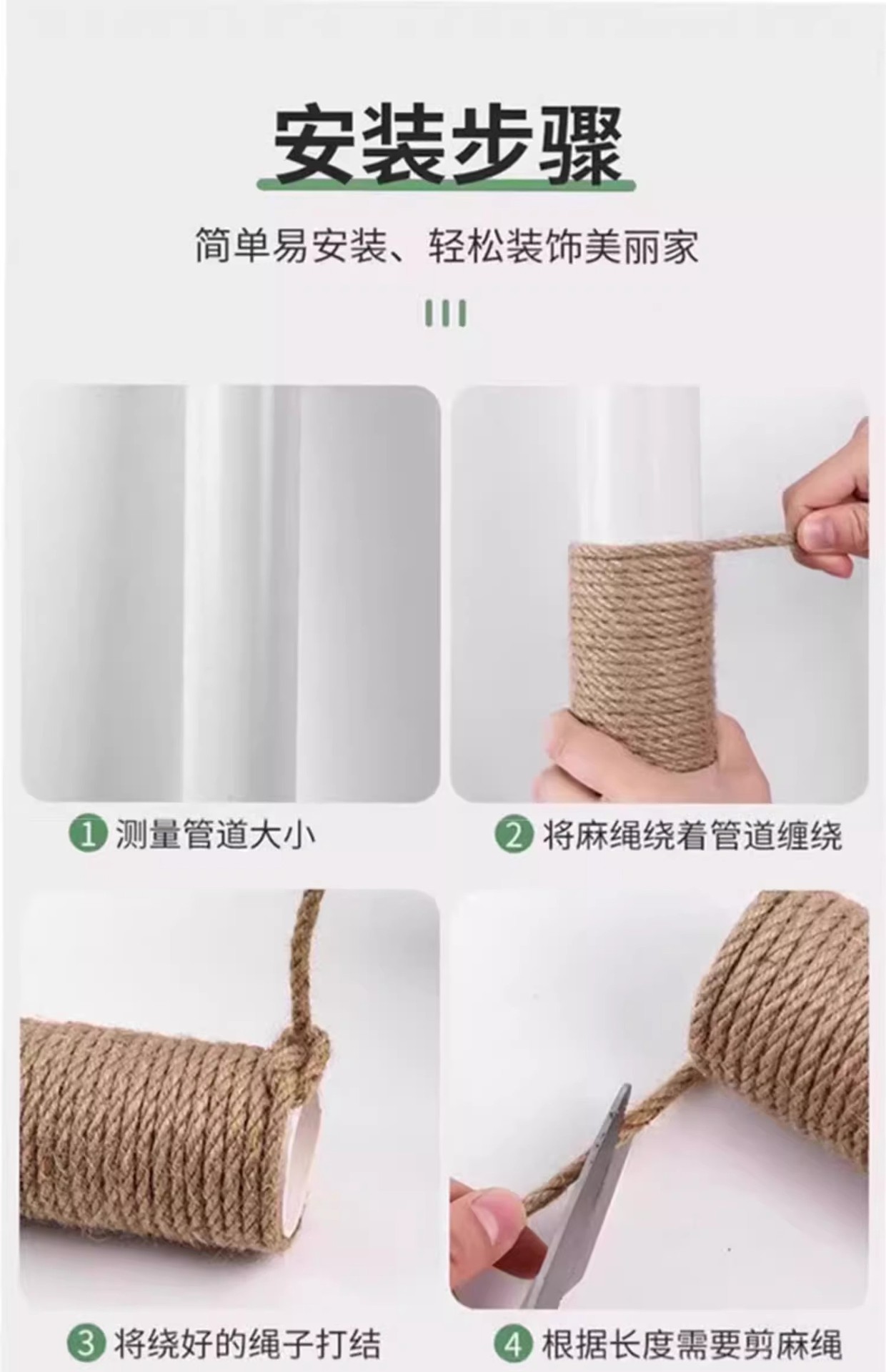 安装步骤

简单易安装、轻松装饰美丽家

1 测量管道大小

2 将麻绳绕着管道缠绕

3 将绕好的绳子打结

4 根据长度需要剪麻绳