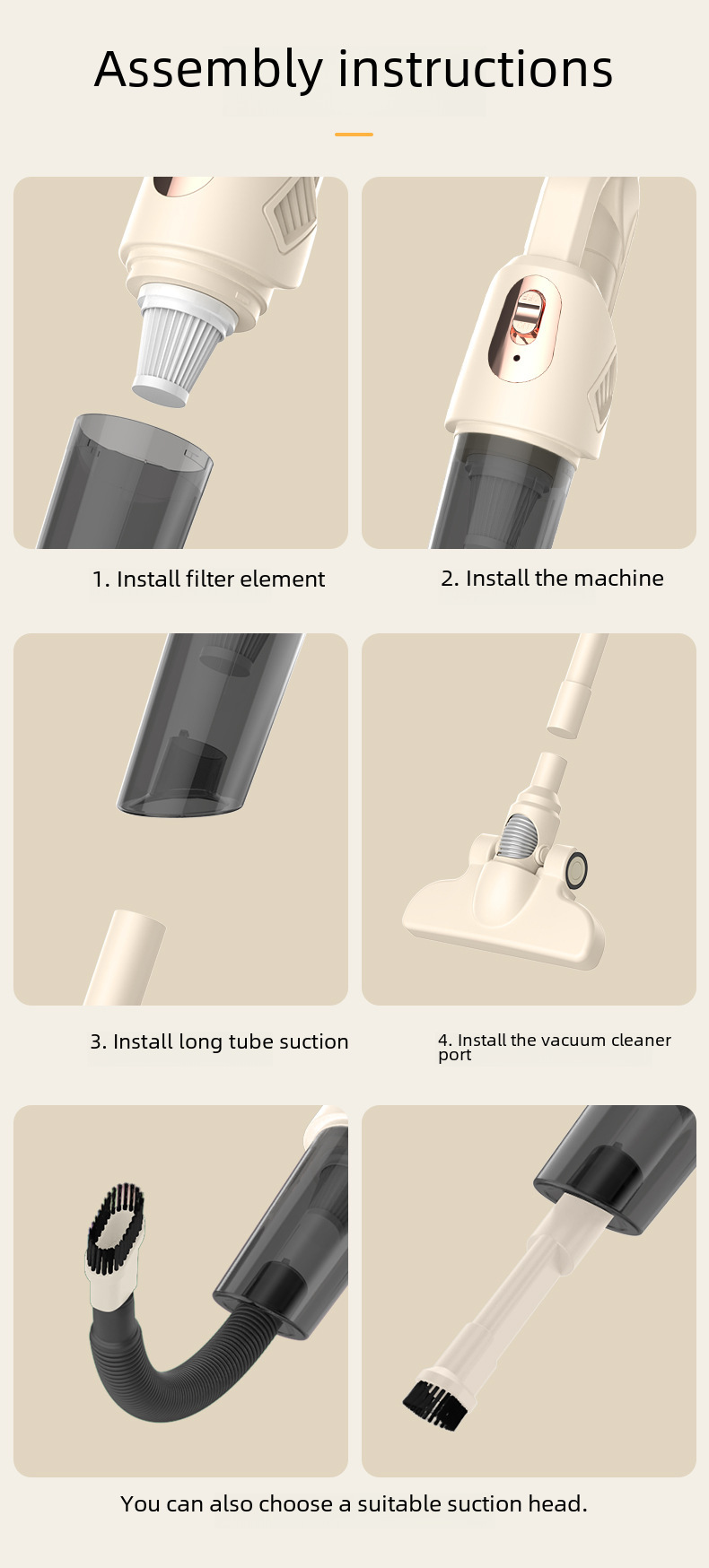 Assembly instructions

1. Install filter element

2. Install the machine

3. Install long tube suction

4. Install the vacuum cleaner port

You can also choose a suitable suction head.