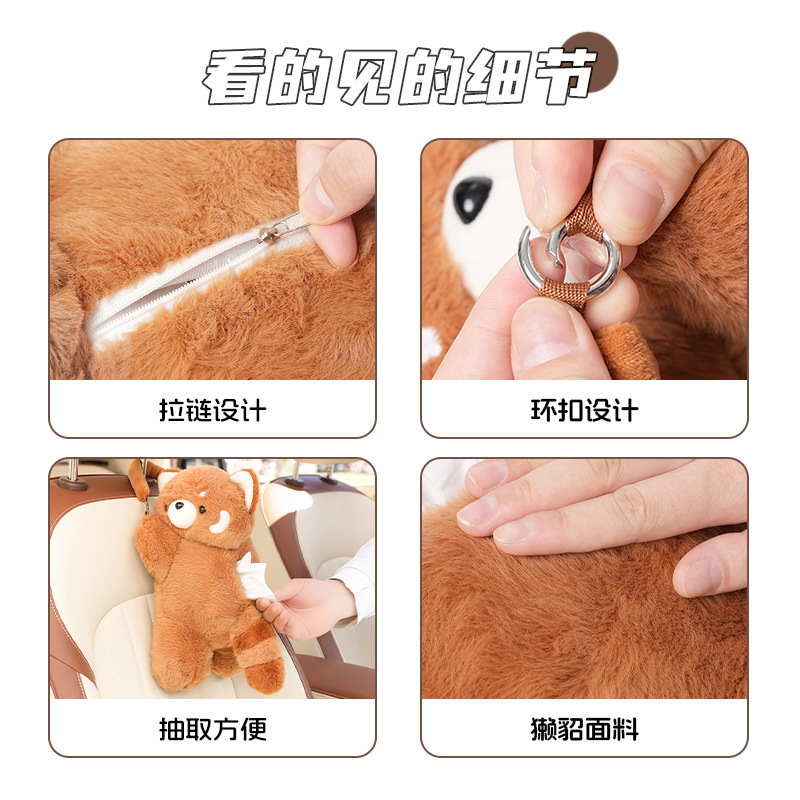 看的见的细节

拉链设计

环扣设计

抽取方便

獭貂面料