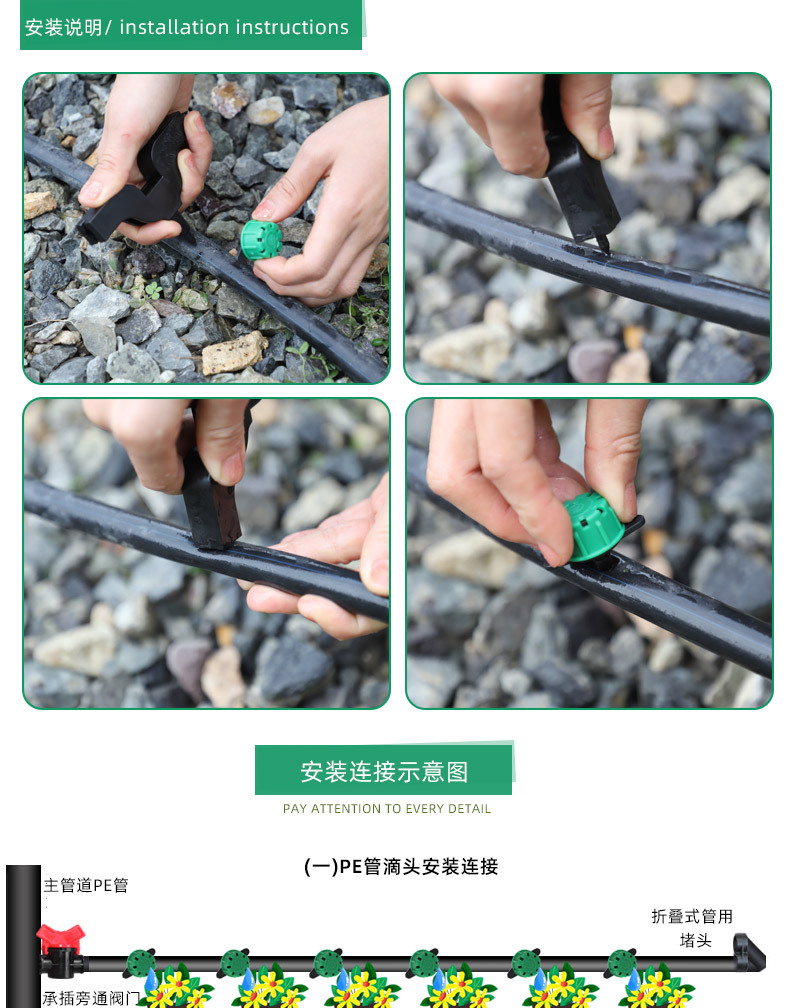 安装说明/ installation instructions

安装连接示意图

PAY ATTENTION TO EVERY DETAIL

(一)PE管滴头安装连接

主管道PE管

折叠式管用堵头

承插旁通阀门