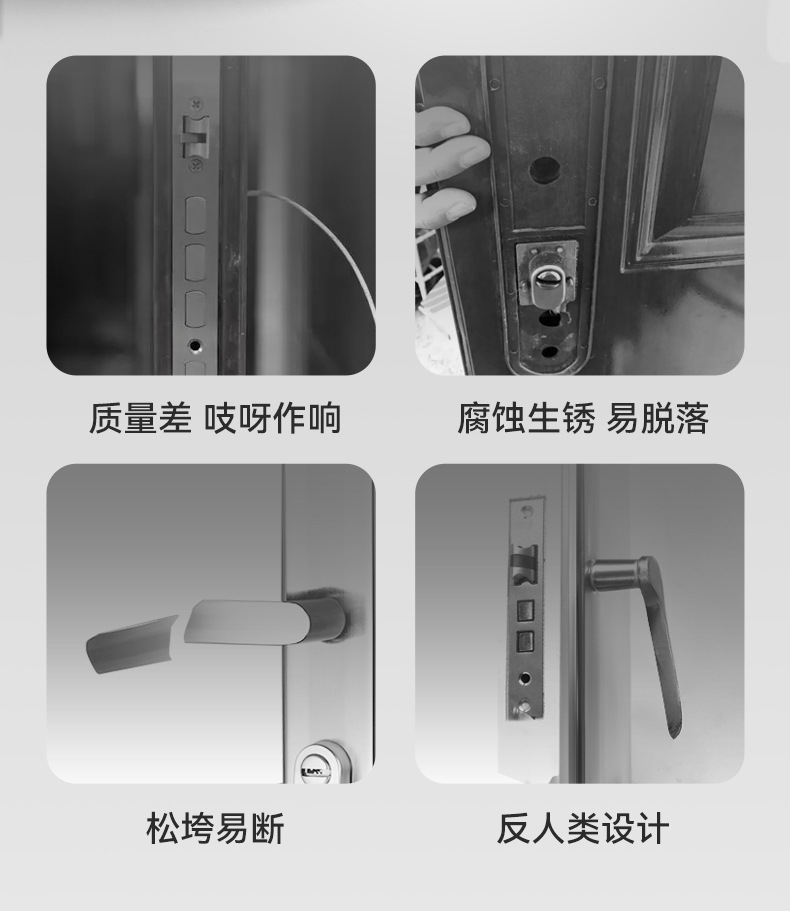 质量差 吱呀作响

腐蚀生锈 易脱落

松垮易断

反人类设计