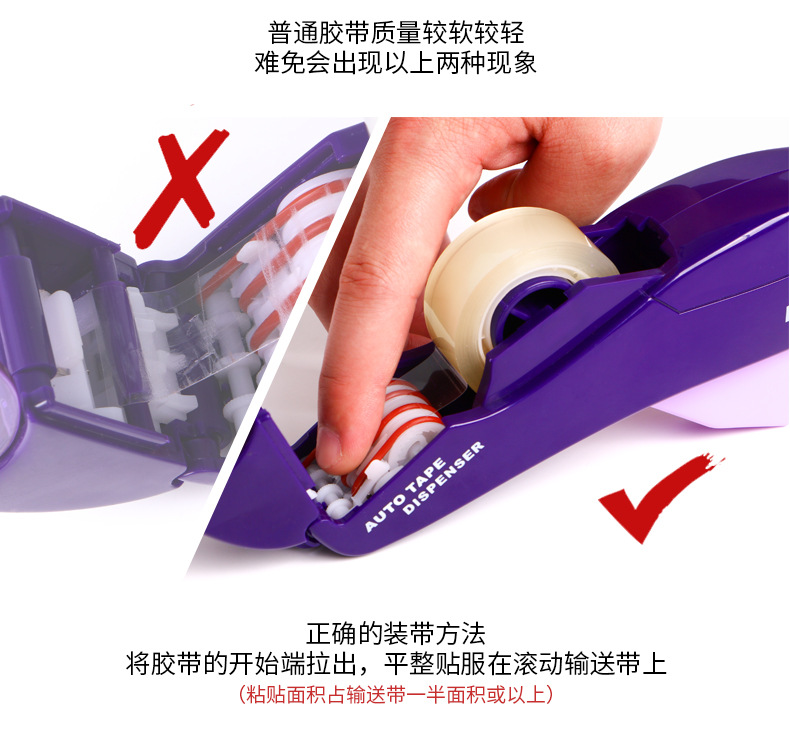 普通胶带质量较软较轻
难免会出现以上两种现象

AUTO TAPE DISPENSER

正确的装带方法
将胶带的开始端拉出，平整贴服在滚动输送带上
（粘贴面积占输送带一半面积或以上）