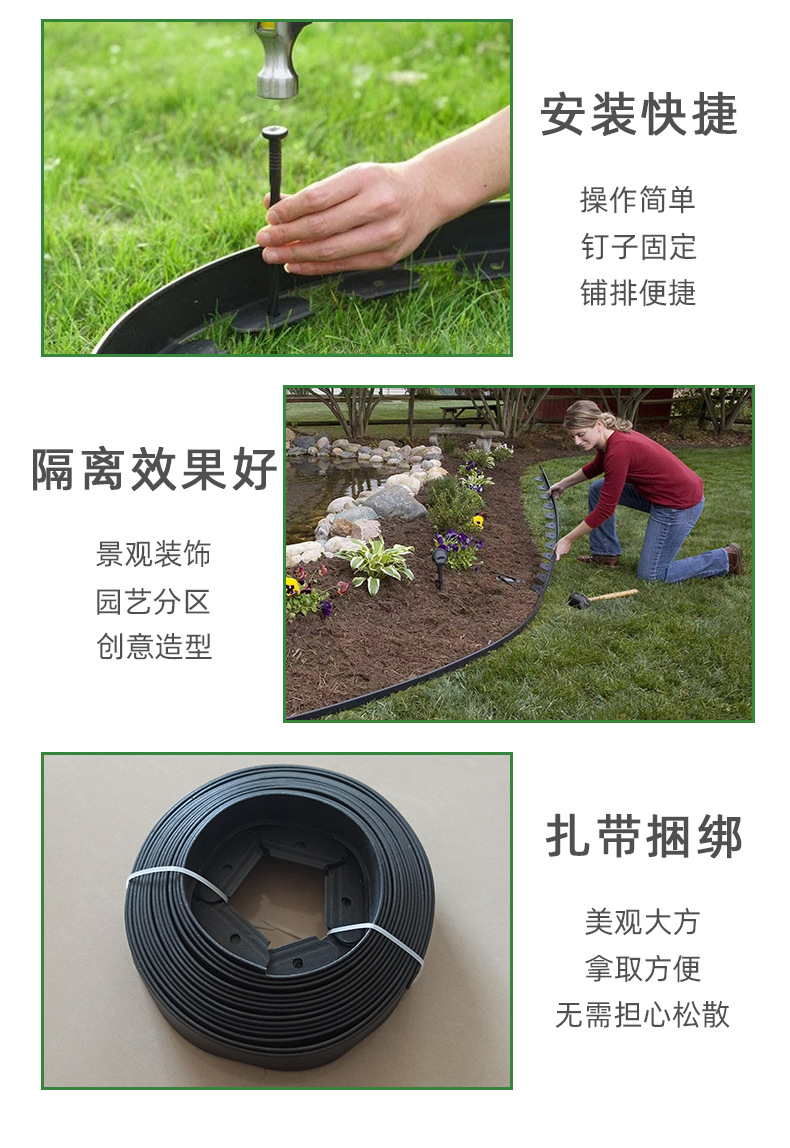 安装快捷

操作简单
钉子固定
铺排便捷

隔离效果好

景观装饰
园艺分区
创意造型

扎带捆绑

美观大方
拿取方便
无需担心松散