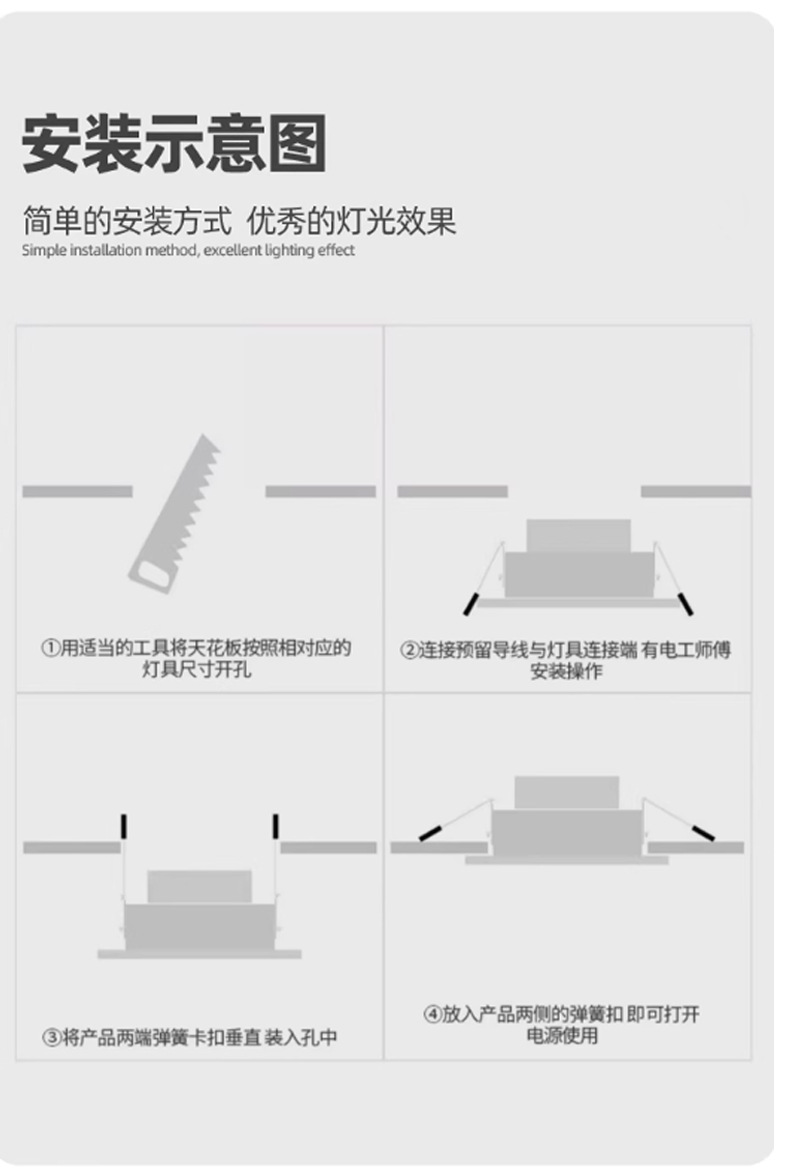 安装示意图

简单的安装方式 优秀的灯光效果
Simple installation method, excellent lighting effect

①用适当的工具将天花板按照相对应的灯具尺寸开孔

②连接预留导线与灯具连接端 有电工师傅安装操作

③将产品两端弹簧卡扣垂直 装入孔中

④放入产品两侧的弹簧扣 即可打开电源使用