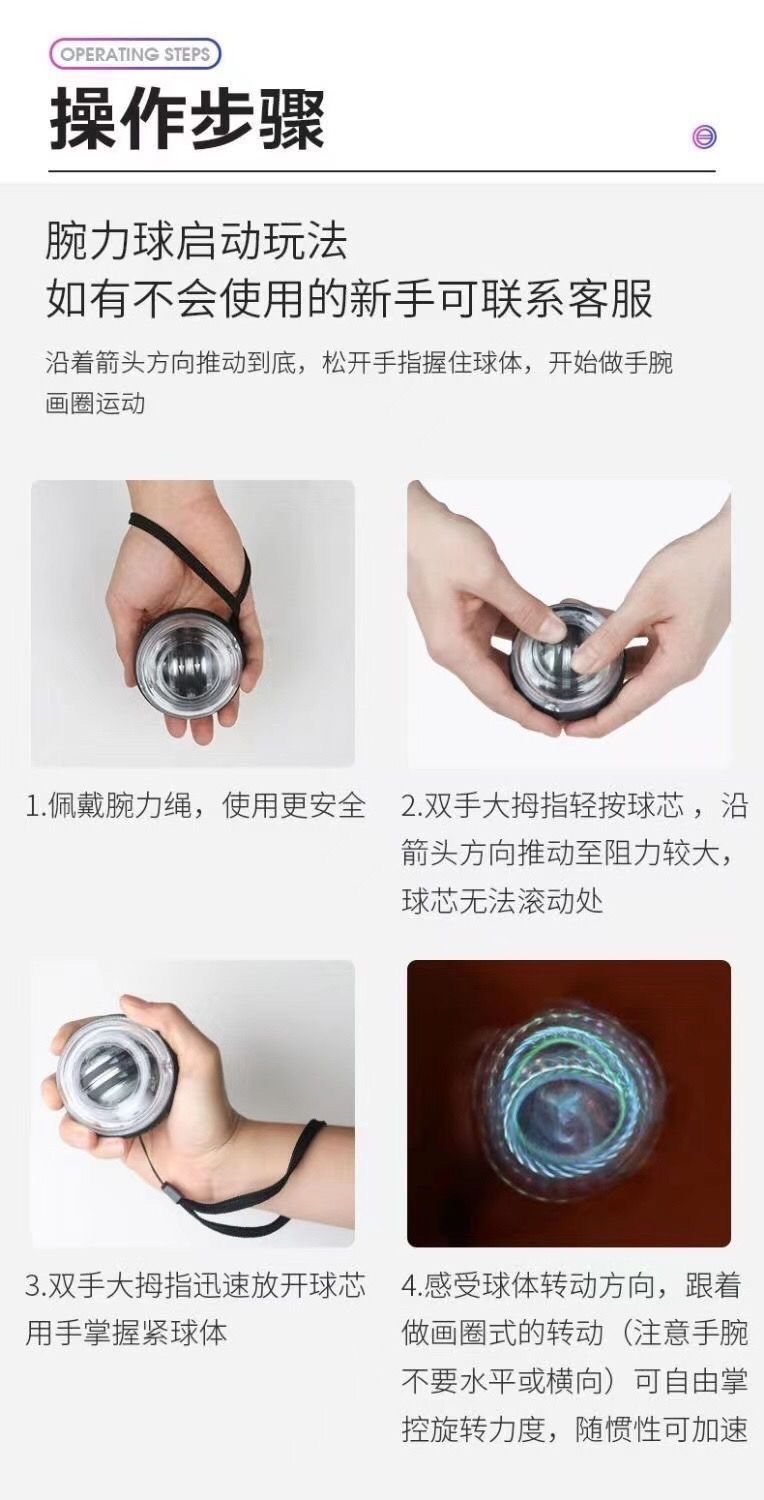 OPERATING STEPS

操作步骤

腕力球启动玩法
如有不会使用的新手可联系客服

沿着箭头方向推动到底，松开手指握住球体，开始做手腕画圈运动

1.佩戴腕力绳，使用更安全

2.双手大拇指轻按球芯，沿箭头方向推动至阻力较大，球芯无法滚动处

3.双手大拇指迅速放开球芯用手掌握紧球体

4.感受球体转动方向，跟着做画圈式的转动（注意手腕不要水平或横向）可自由掌控旋转力度，随惯性可加速