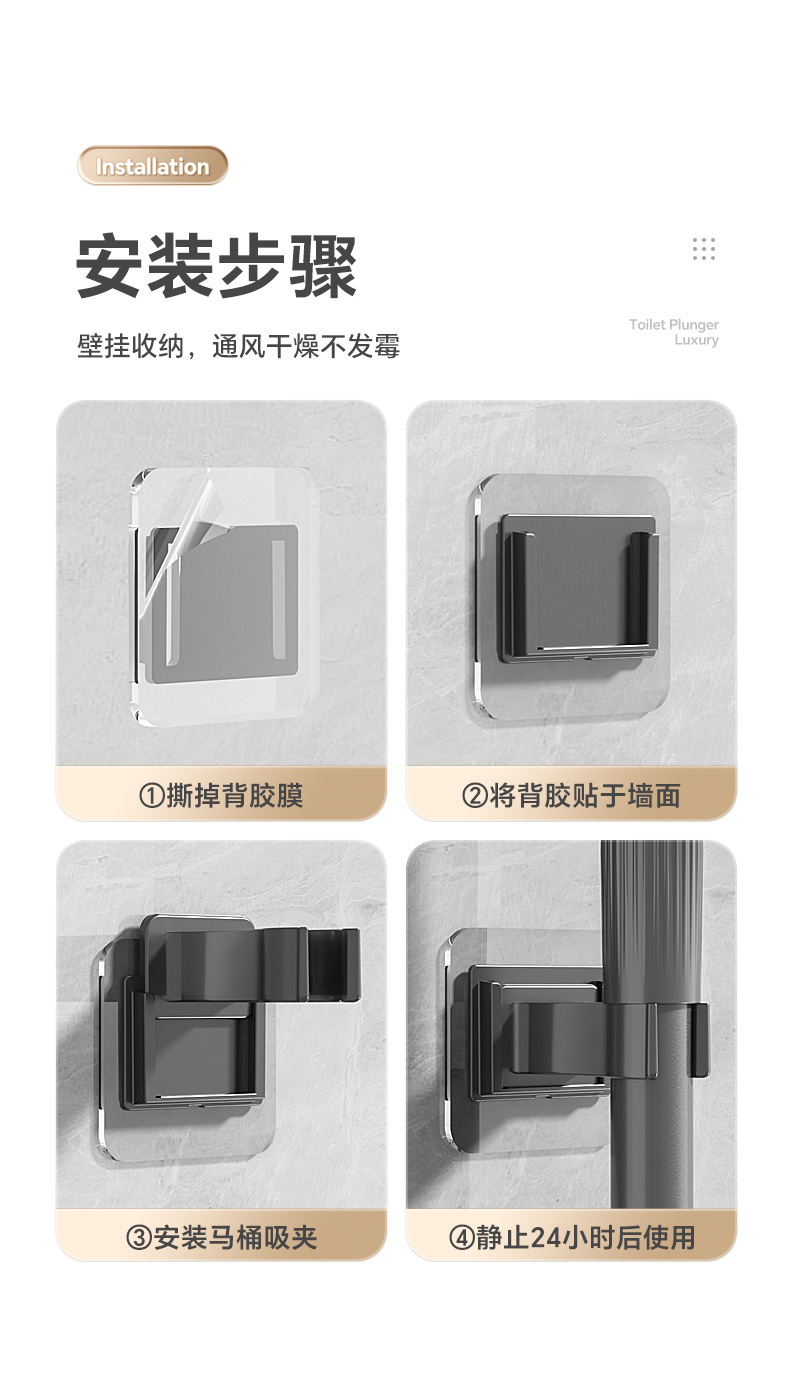 Installation

安装步骤

壁挂收纳，通风干燥不发霉

Toilet Plunger
Luxury

①撕掉背胶膜

②将背胶贴于墙面

③安装马桶吸夹

④静止24小时后使用