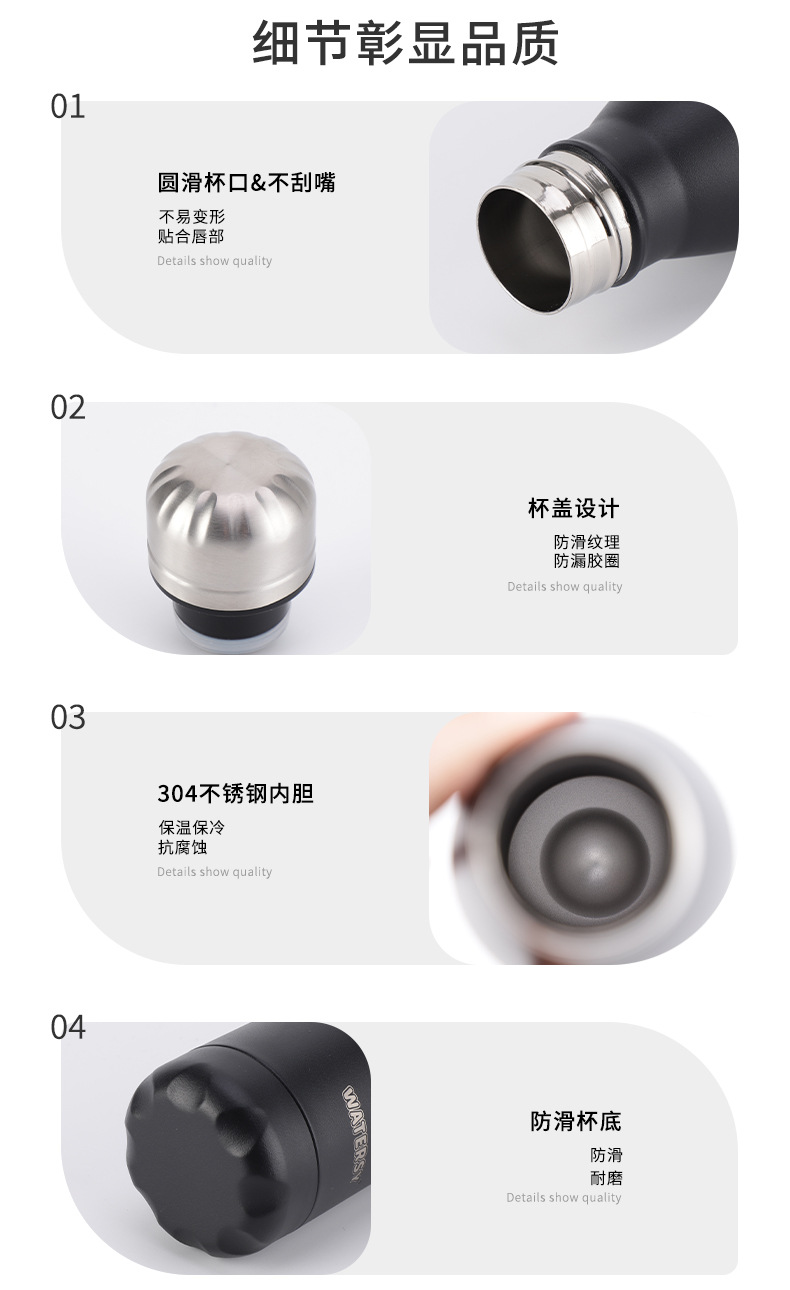 细节彰显品质

01

圆滑杯口&不刮嘴

不易变形
贴合唇部

Details show quality

02

杯盖设计

防滑纹理
防漏胶圈

Details show quality

03

304不锈钢内胆

保温保冷
抗腐蚀

Details show quality

04

WATERSY

防滑杯底

防滑
耐磨

Details show quality