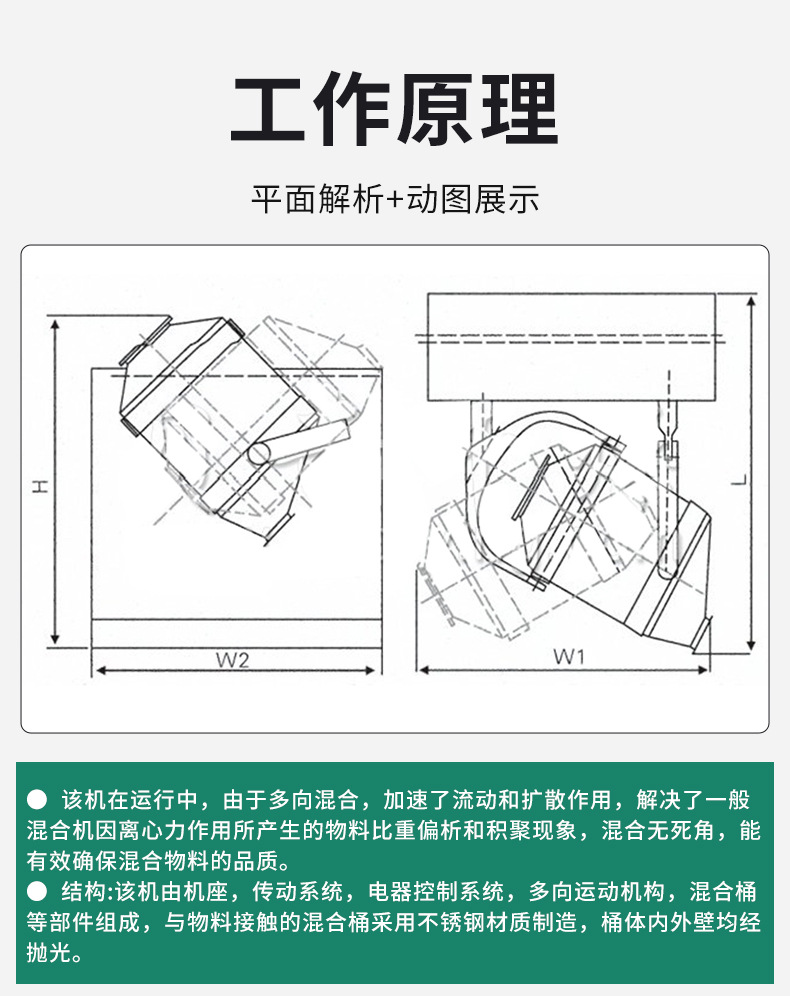 工作原理

平面解析+动图展示

H

W2

L

W1

● 该机在运行中，由于多向混合，加速了流动和扩散作用，解决了一般混合机因离心力作用所产生的物料比重偏析和积聚现象，混合无死角，能有效确保混合物料的品质。

● 结构:该机由机座，传动系统，电器控制系统，多向运动机构，混合桶等部件组成，与物料接触的混合桶采用不锈钢材质制造，桶体内外壁均经抛光。