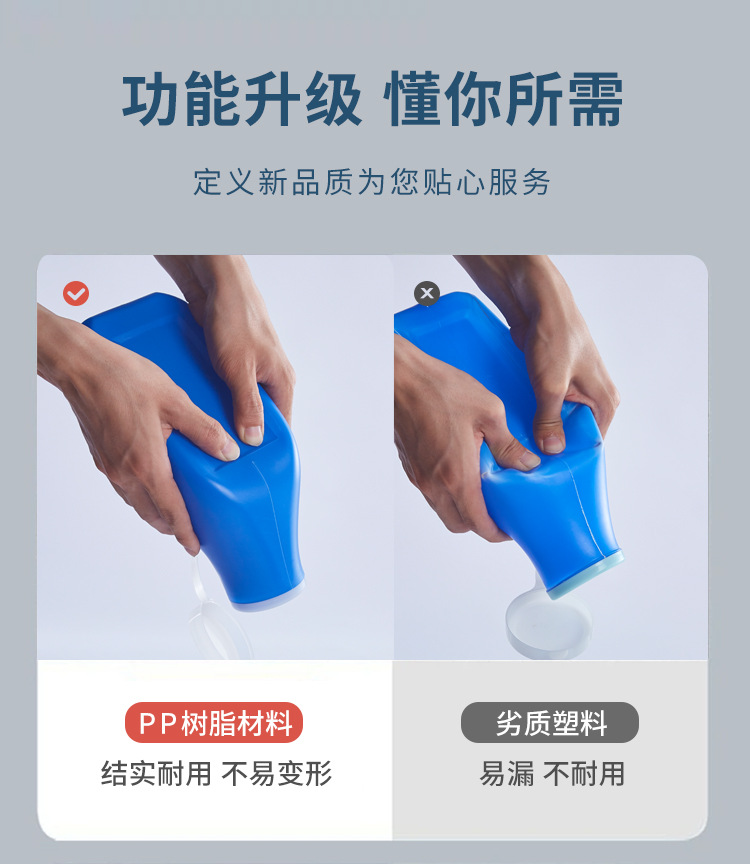 功能升级 懂你所需

定义新品质为您贴心服务

PP树脂材料

结实耐用 不易变形

劣质塑料

易漏 不耐用