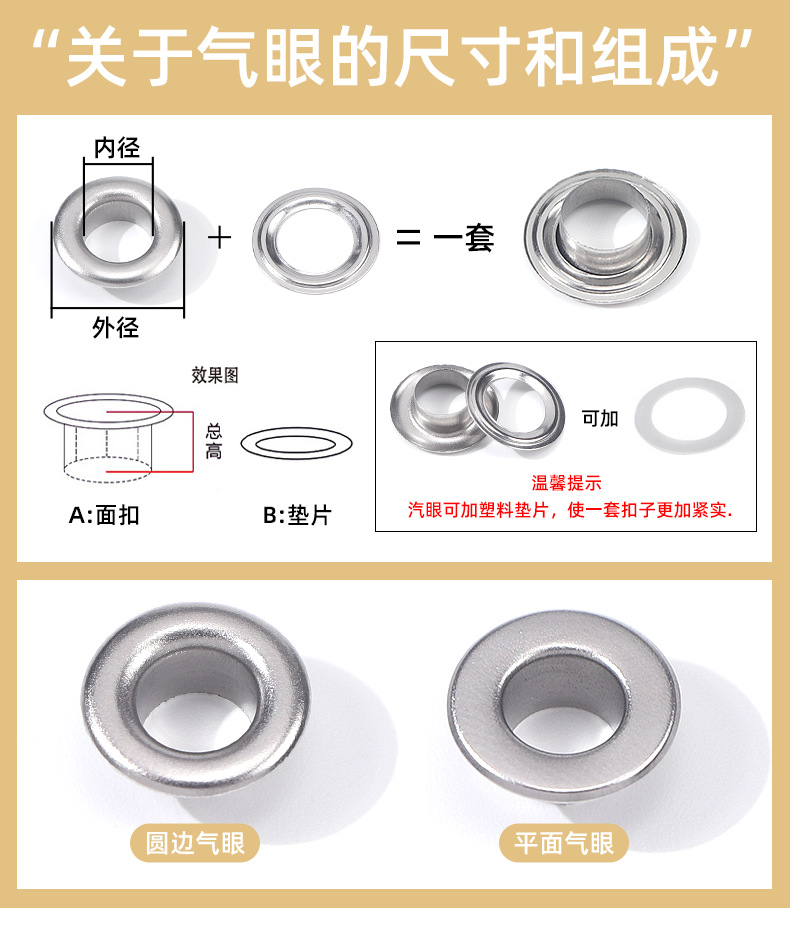 “关于气眼的尺寸和组成”

内径

外径

+

= 一套

效果图

总高

A:面扣

B:垫片

可加

温馨提示

汽眼可加塑料垫片，使一套扣子更加紧实.

圆边气眼

平面气眼