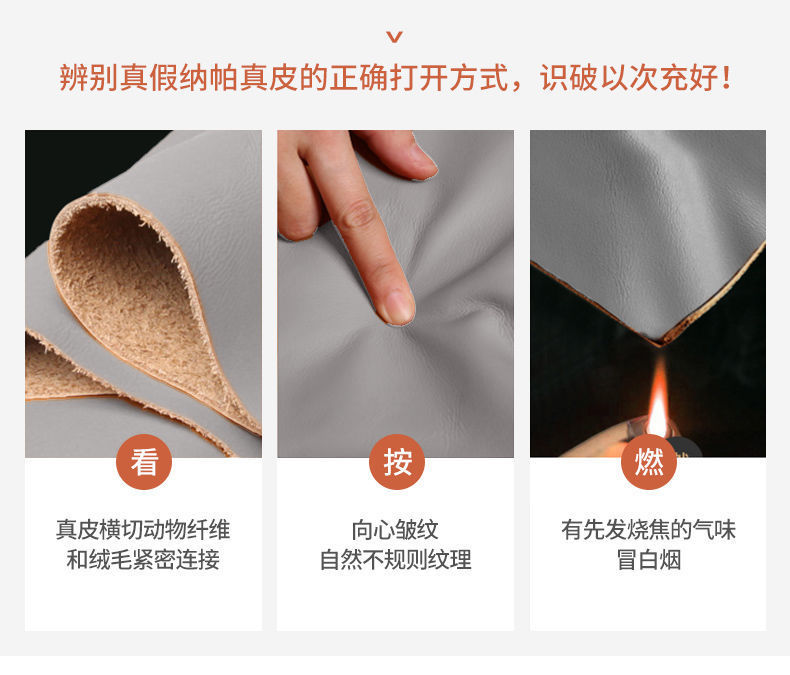 辨别真假纳帕真皮的正确打开方式，识破以次充好！

看

真皮横切动物纤维
和绒毛紧密连接

按

向心皱纹
自然不规则纹理

燃

有先发烧焦的气味
冒白烟