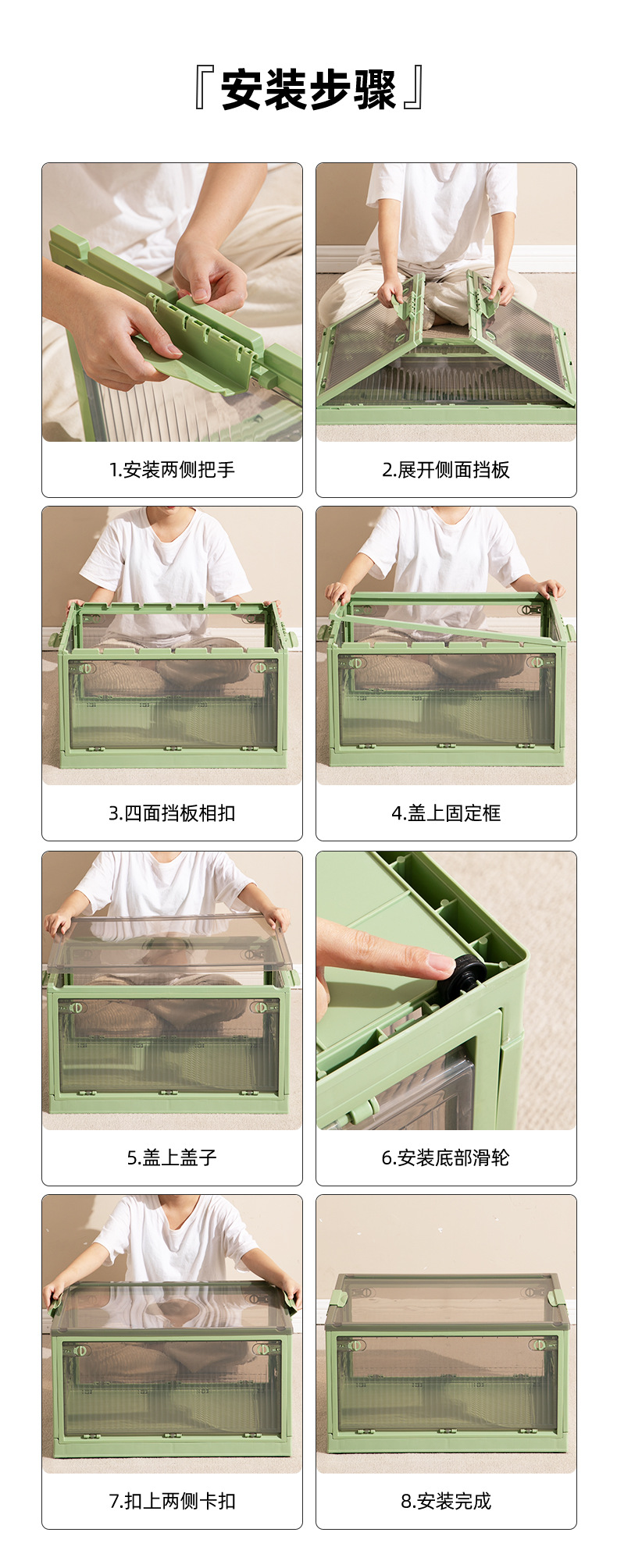 『安装步骤』

1.安装两侧把手

2.展开侧面挡板

3.四面挡板相扣

4.盖上固定框

5.盖上盖子

6.安装底部滑轮

7.扣上两侧卡扣

8.安装完成