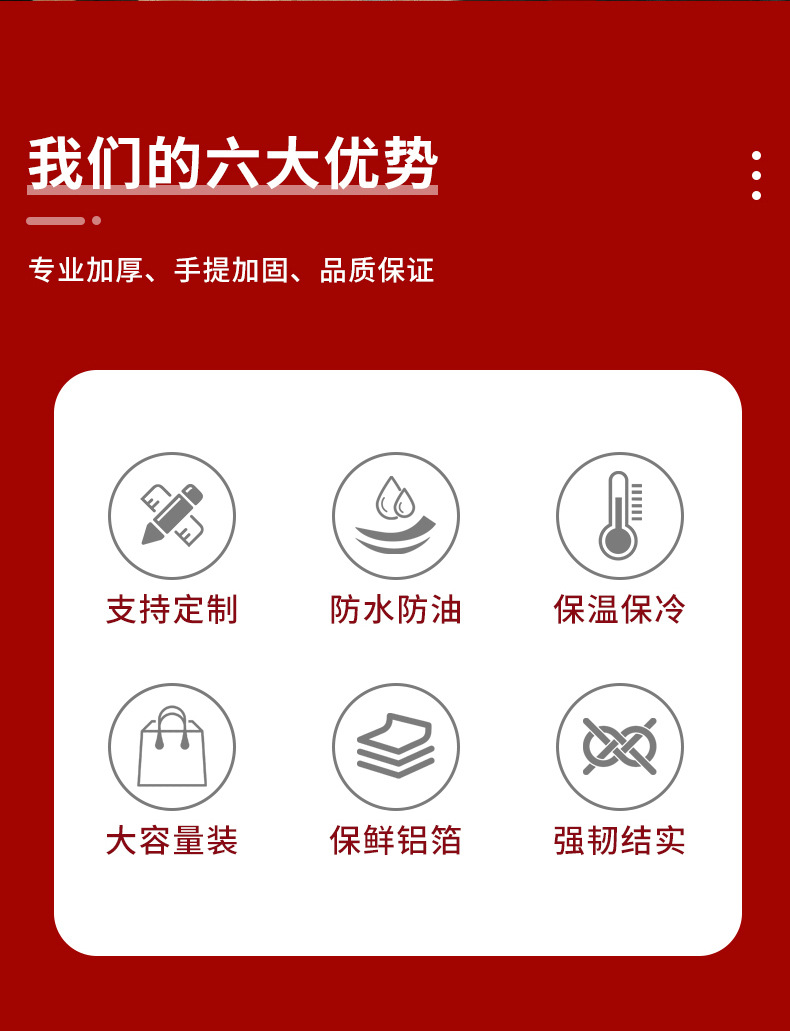 我们的六大优势

专业加厚、手提加固、品质保证

支持定制

防水防油

保温保冷

大容量装

保鲜铝箔

强韧结实