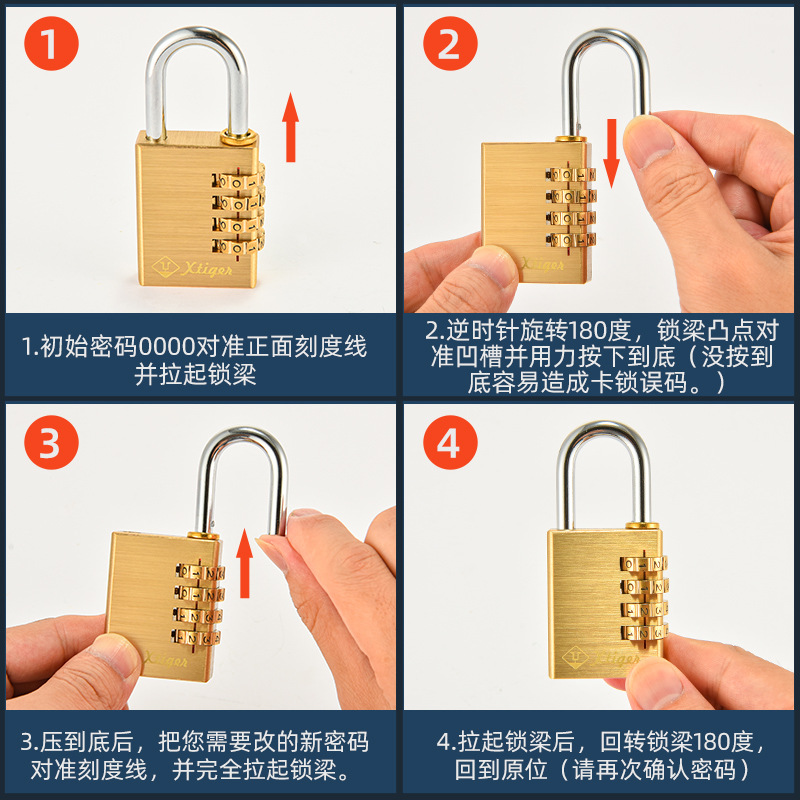 1

Xtiger

1.初始密码0000对准正面刻度线并拉起锁梁

2

Xtiger

2.逆时针旋转180度，锁梁凸点对准凹槽并用力按下到底（没按到底容易造成卡锁误码。）

3

Xtiger

3.压到底后，把您需要改的新密码对准刻度线，并完全拉起锁梁。

4

Xtiger

4.拉起锁梁后，回转锁梁180度，回到原位（请再次确认密码）