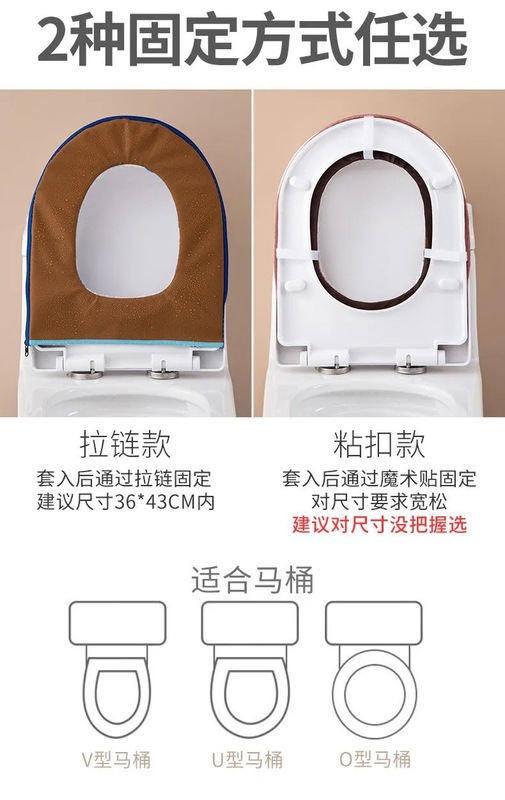 2种固定方式任选

拉链款
套入后通过拉链固定
建议尺寸36*43CM内

粘扣款
套入后通过魔术贴固定
对尺寸要求宽松
建议对尺寸没把握选

适合马桶

V型马桶

U型马桶

O型马桶