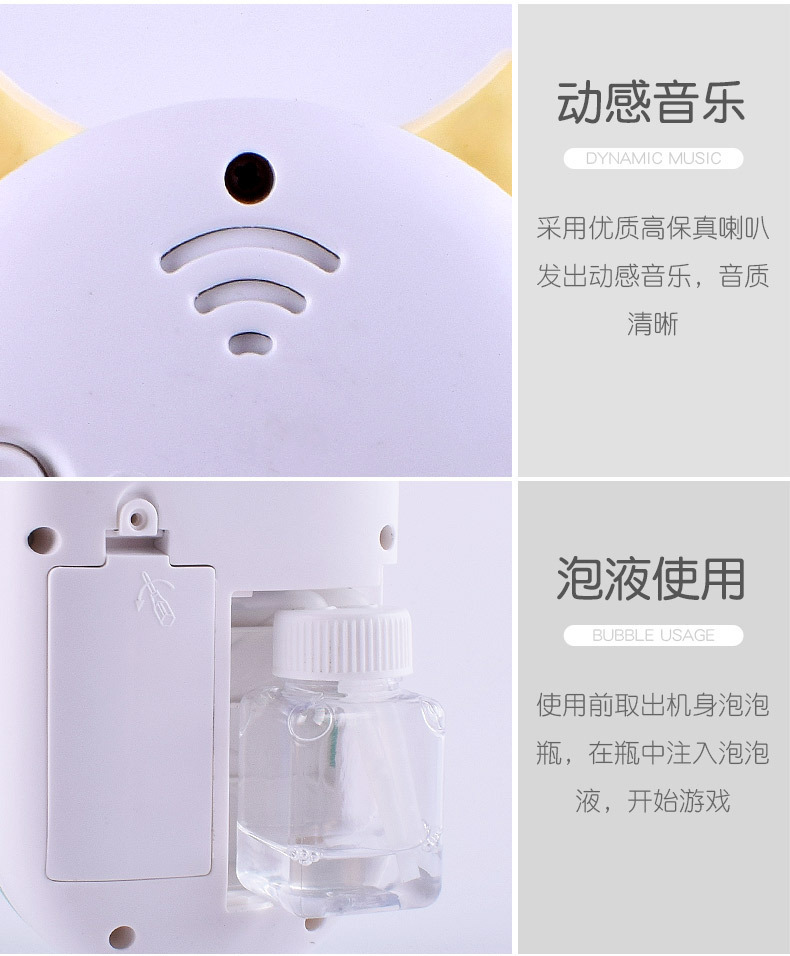 动感音乐

DYNAMIC MUSIC

采用优质高保真喇叭发出动感音乐，音质清晰

泡液使用

BUBBLE USAGE

使用前取出机身泡泡瓶，在瓶中注入泡泡液，开始游戏