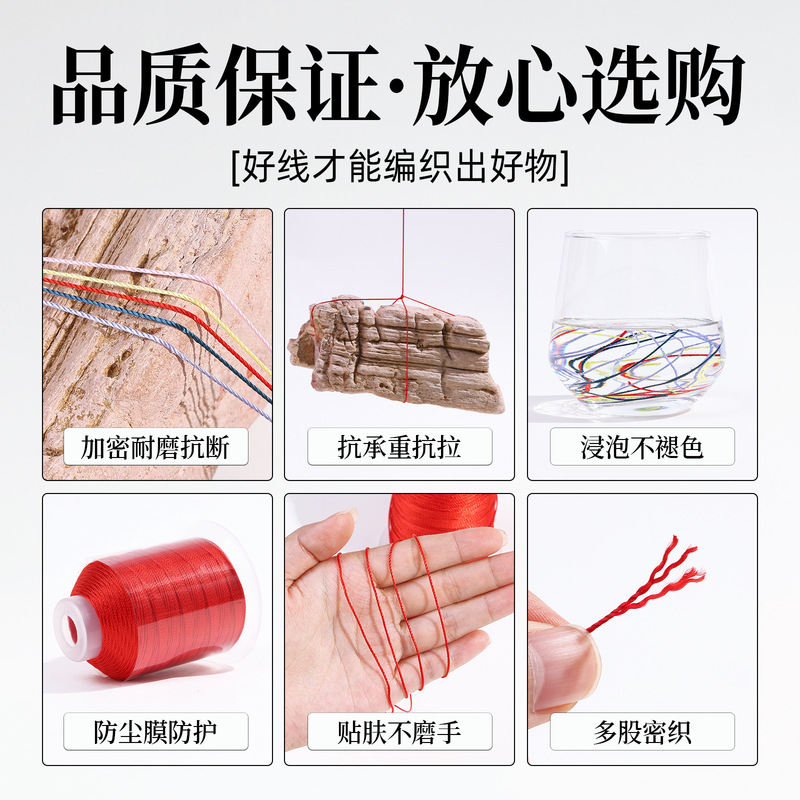 品质保证·放心选购

[好线才能编织出好物]

加密耐磨抗断

抗承重抗拉

浸泡不褪色

防尘膜防护

贴肤不磨手

多股密织