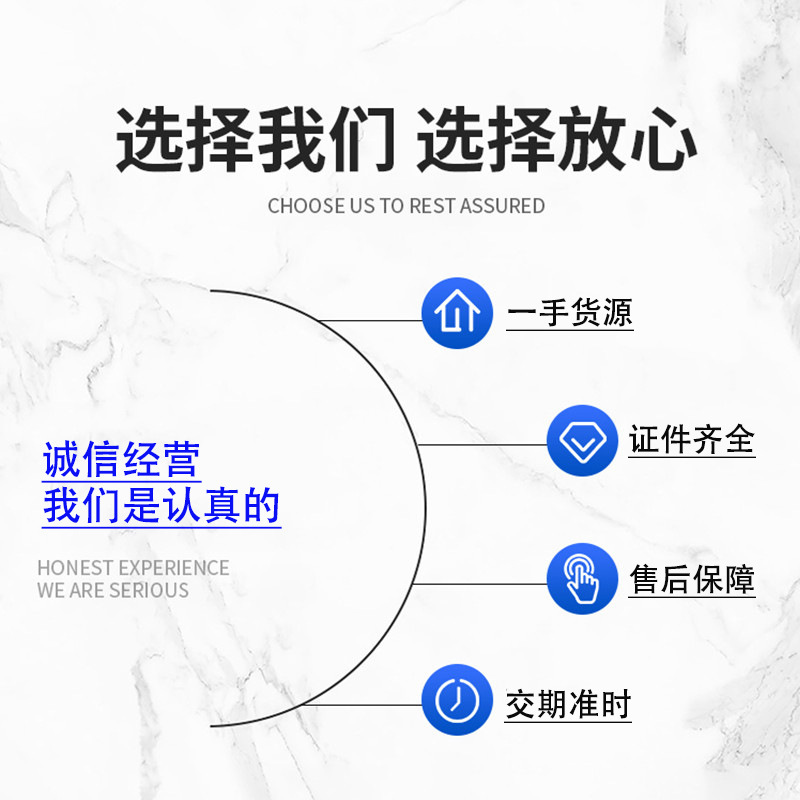 选择我们 选择放心

CHOOSE US TO REST ASSURED

诚信经营
我们是认真的

HONEST EXPERIENCE
WE ARE SERIOUS

一手货源

证件齐全

售后保障

交期准时