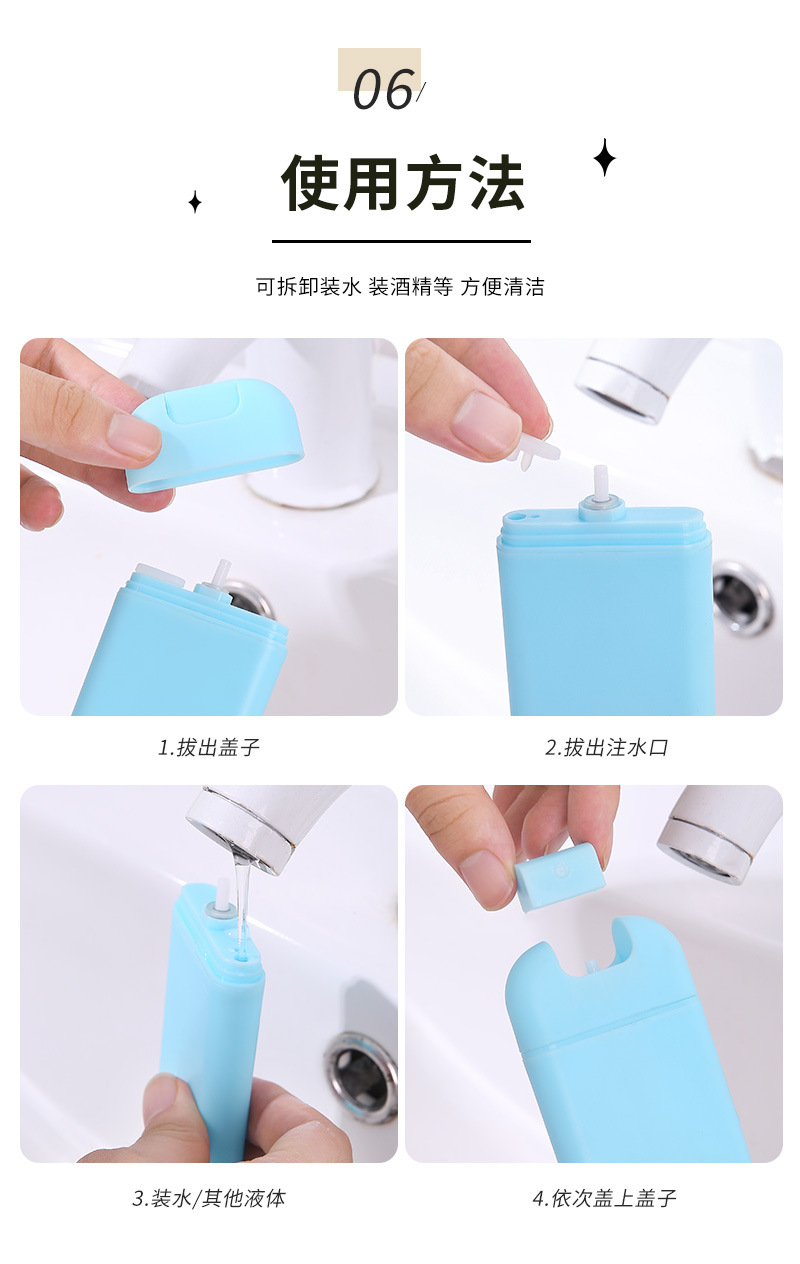 06/

使用方法

可拆卸装水 装酒精等 方便清洁

1.拔出盖子

2.拔出注水口

3.装水/其他液体

4.依次盖上盖子