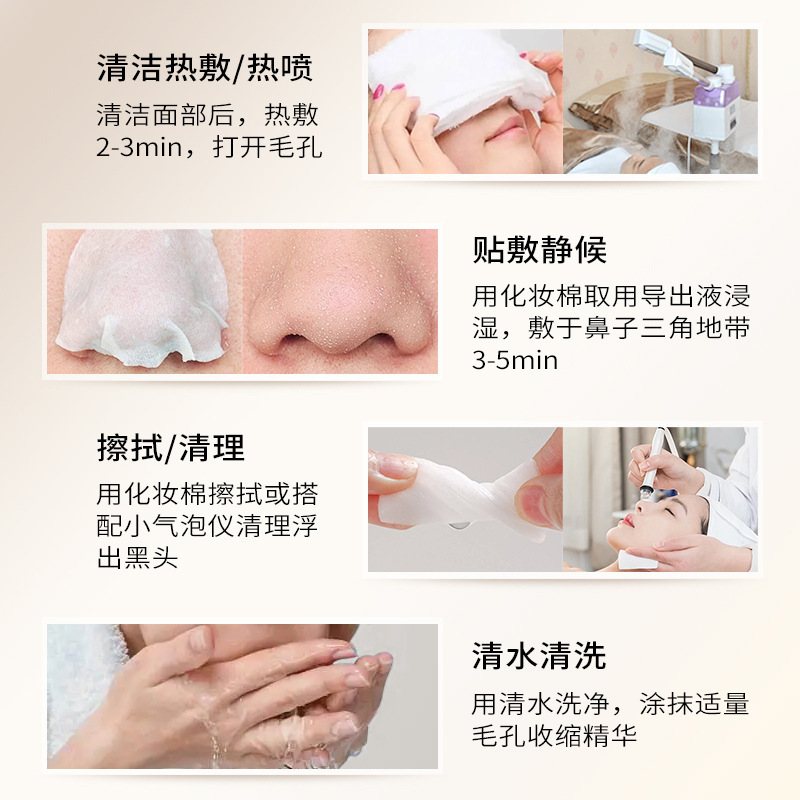 清洁热敷/热喷

清洁面部后，热敷2-3min，打开毛孔

贴敷静候

用化妆棉取用导出液浸湿，敷于鼻子三角地带3-5min

擦拭/清理

用化妆棉擦拭或搭配小气泡仪清理浮出黑头

清水清洗

用清水洗净，涂抹适量毛孔收缩精华