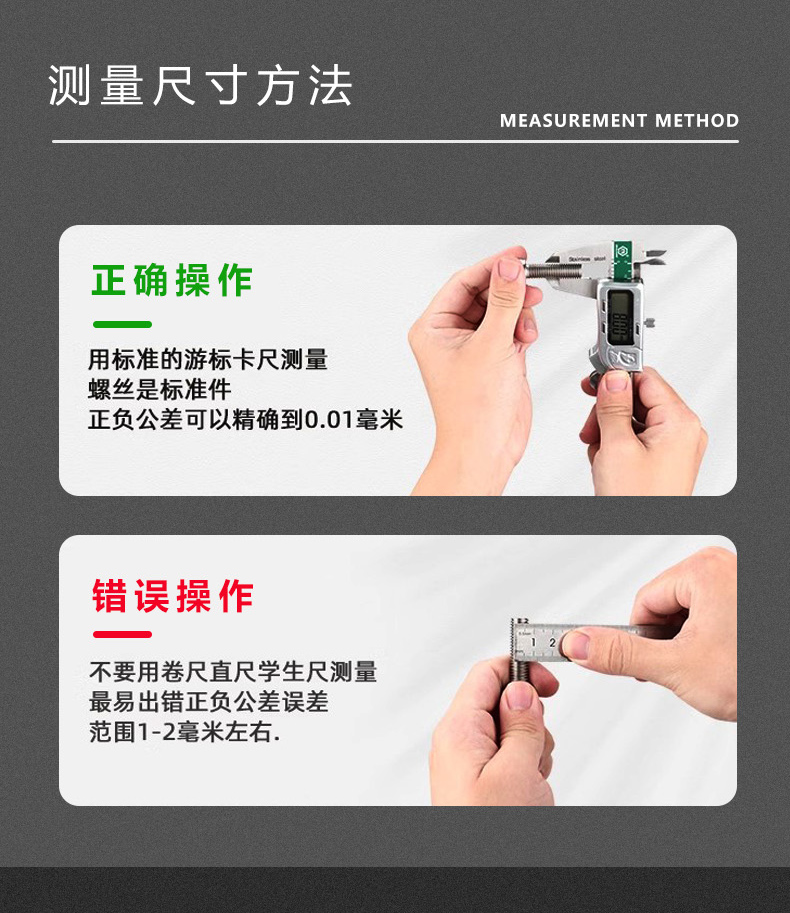 测量尺寸方法

MEASUREMENT METHOD

正确操作

用标准的游标卡尺测量
螺丝是标准件
正负公差可以精确到0.01毫米

Stainless steel

错误操作

不要用卷尺直尺学生尺测量
最易出错正负公差误差
范围1-2毫米左右.

1 2