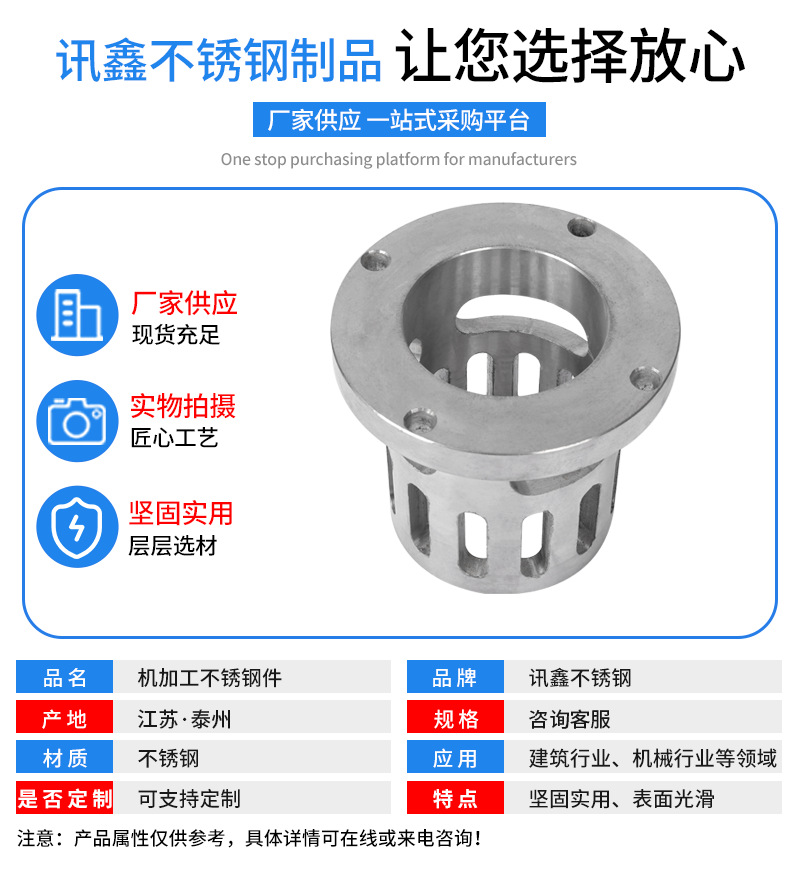 讯鑫不锈钢制品 让您选择放心

厂家供应 一站式采购平台

One stop purchasing platform for manufacturers

厂家供应
现货充足

实物拍摄
匠心工艺

坚固实用
层层选材

| 品名 | 机加工不锈钢件 | 品牌 | 讯鑫不锈钢 |
|---|---|---|---|
| 产地 | 江苏·泰州 | 规格 | 咨询客服 |
| 材质 | 不锈钢 | 应用 | 建筑行业、机械行业等领域 |
| 是否定制 | 可支持定制 | 特点 | 坚固实用、表面光滑 |

注意：产品属性仅供参考，具体详情可在线或来电咨询！