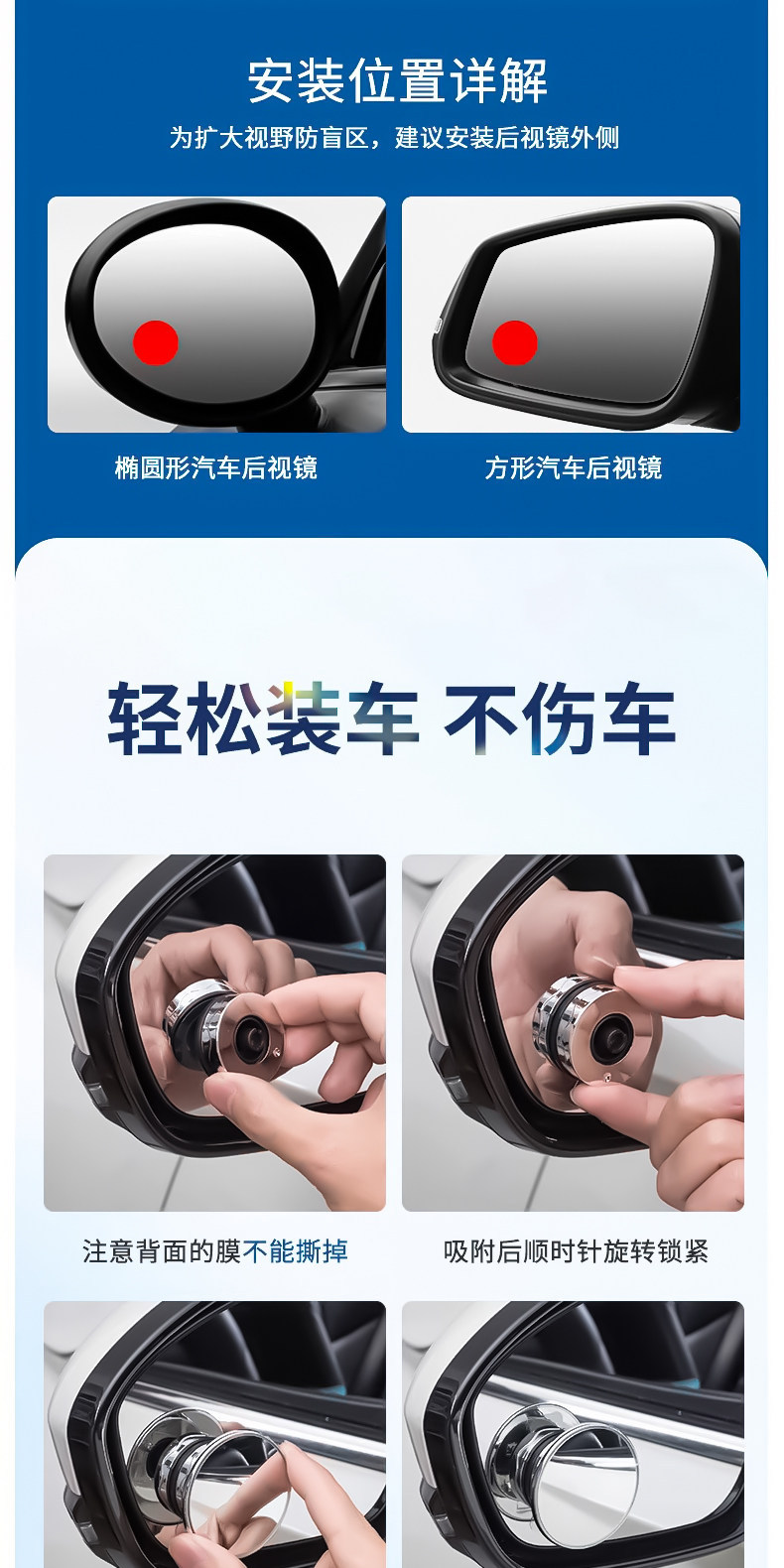 安装位置详解

为扩大视野防盲区，建议安装后视镜外侧

椭圆形汽车后视镜

方形汽车后视镜

轻松装车 不伤车

注意背面的膜不能撕掉

吸附后顺时针旋转锁紧