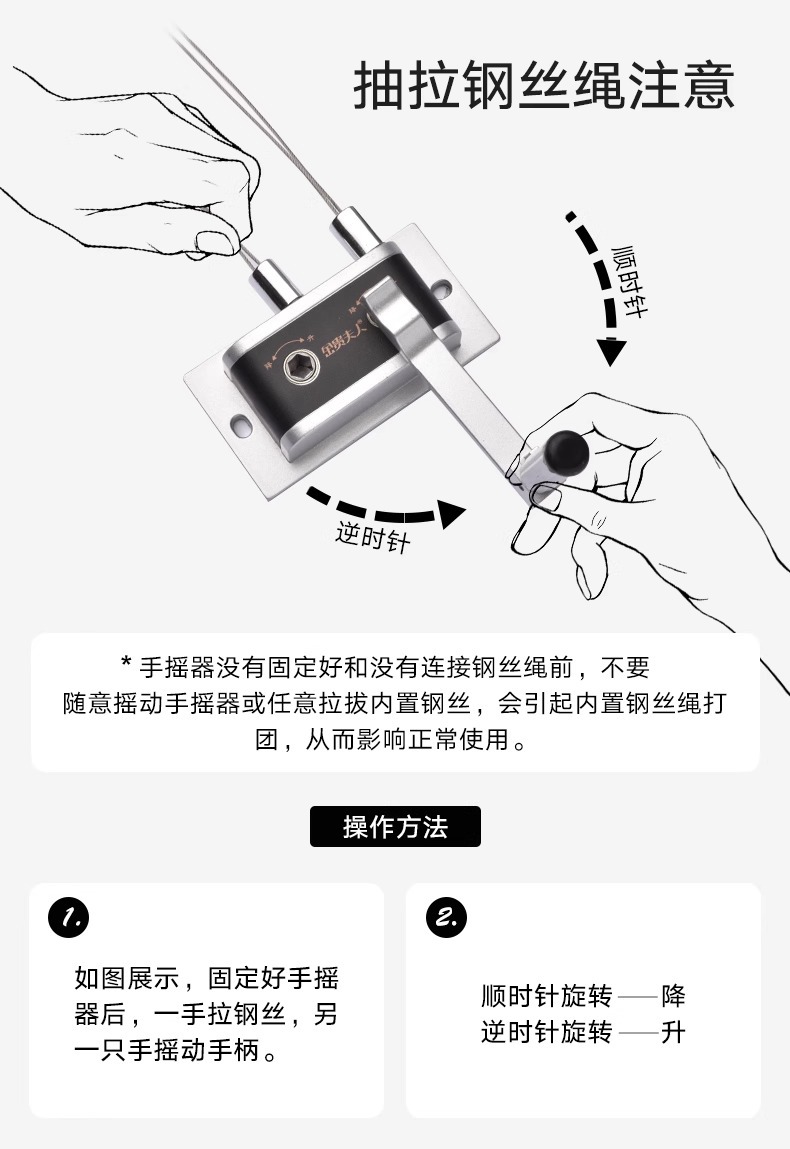 抽拉钢丝绳注意

顺时针

坚质夫人

逆时针

* 手摇器没有固定好和没有连接钢丝绳前，不要随意摇动手摇器或任意拉拔内置钢丝，会引起内置钢丝绳打团，从而影响正常使用。

操作方法

1.

如图展示，固定好手摇器后，一手拉钢丝，另一只手摇动手柄。

2.

顺时针旋转——降
逆时针旋转——升