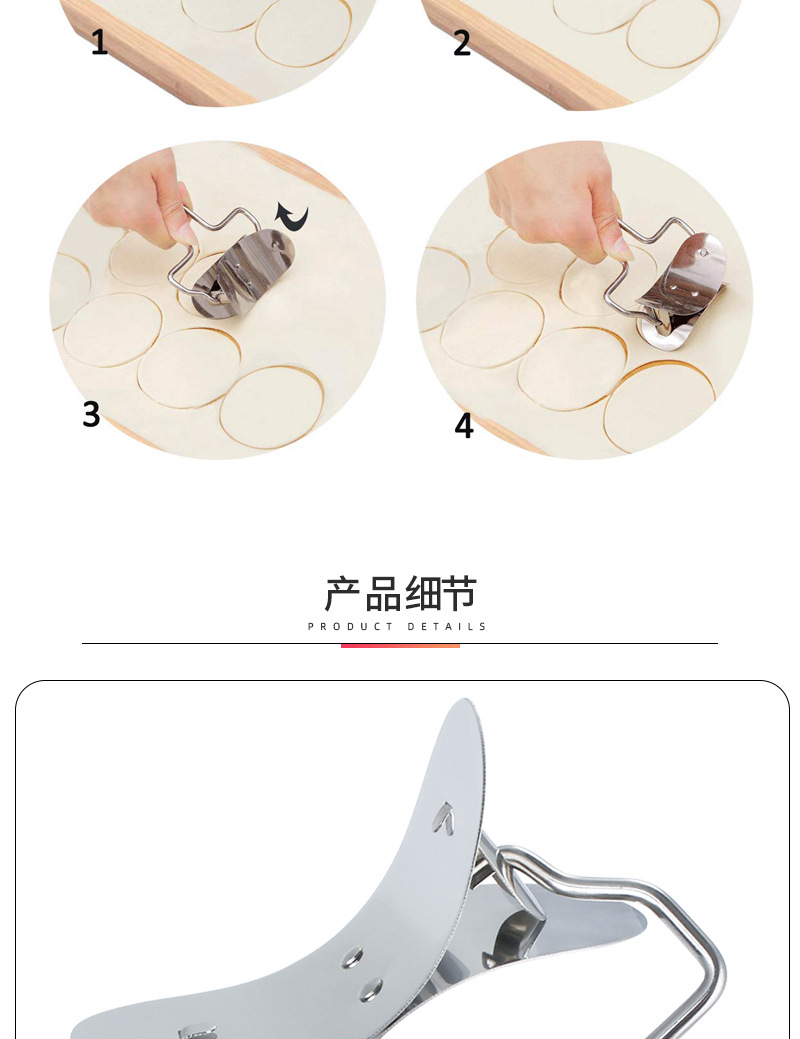 1

2

3

4

产品细节
PRODUCT DETAILS