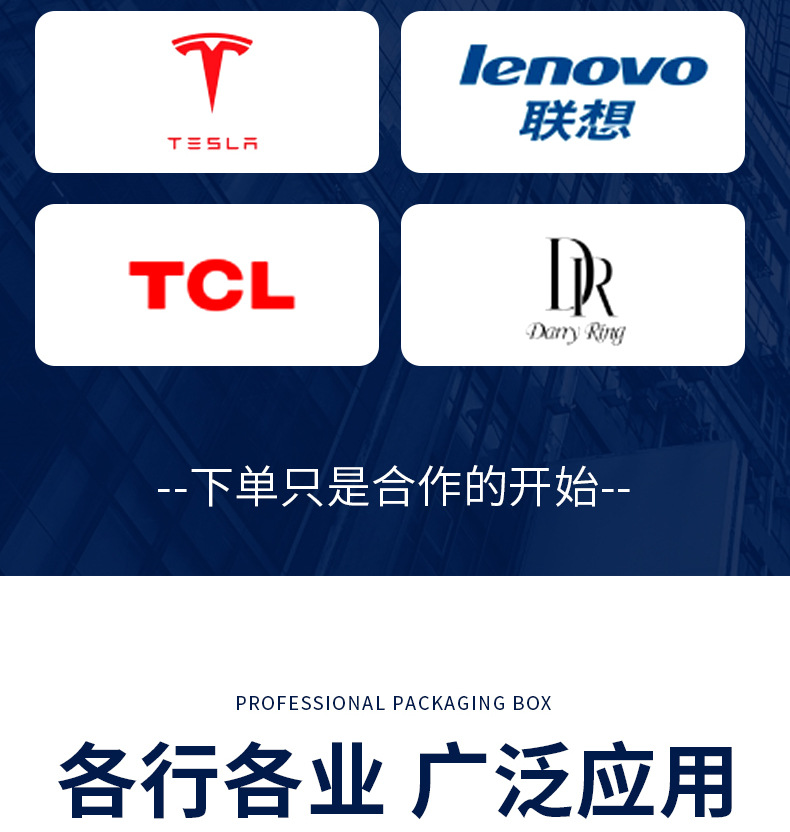 TESLA

lenovo
联想

TCL

DR
Darry Ring

--下单只是合作的开始--

PROFESSIONAL PACKAGING BOX

各行各业 广泛应用