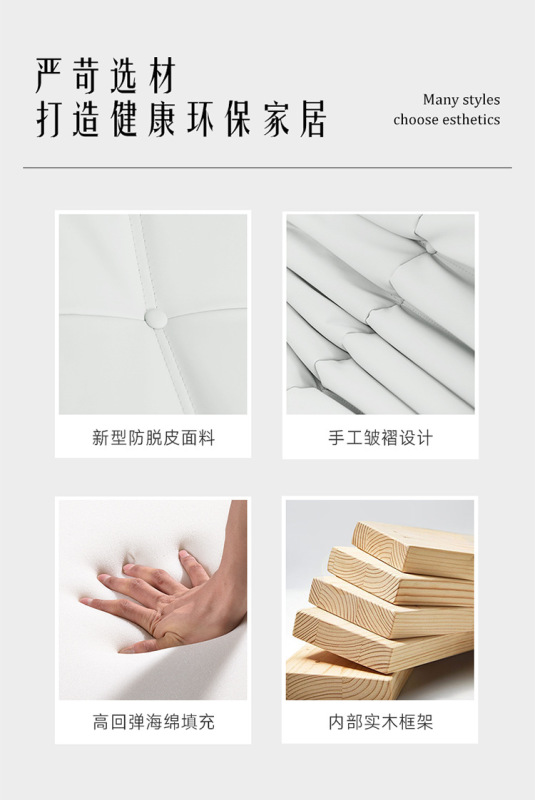 严苛选材
打造健康环保家居

Many styles
choose esthetics

新型防脱皮面料

手工皱褶设计

高回弹海绵填充

内部实木框架