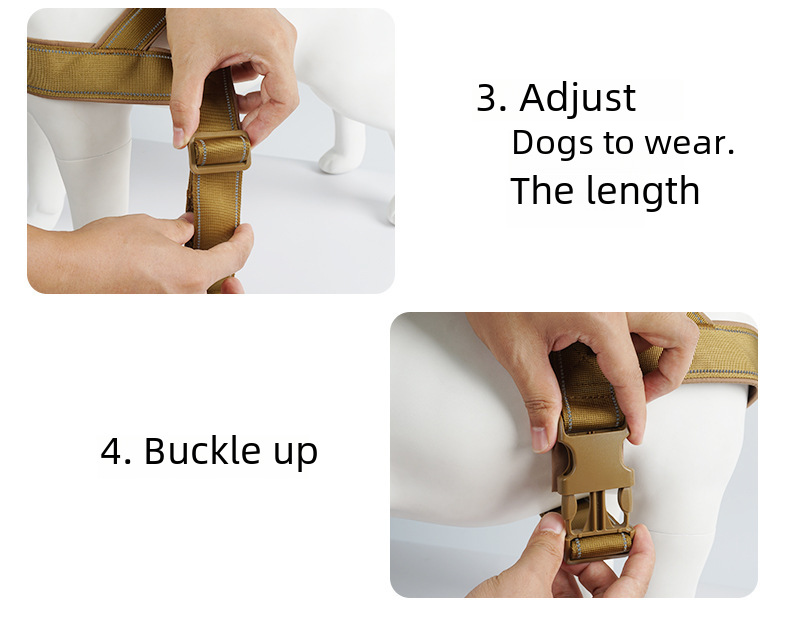 3. Adjust
Dogs to wear.
The length

4. Buckle up