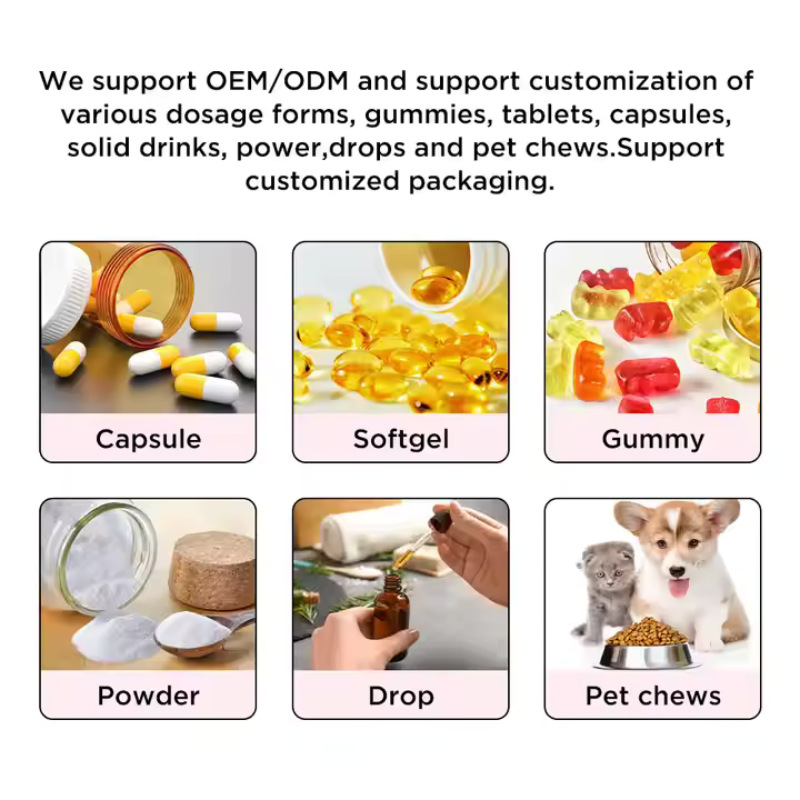 We support OEM/ODM and support customization of various dosage forms, gummies, tablets, capsules, solid drinks, power,drops and pet chews.Support customized packaging.

Capsule

Softgel

Gummy

Powder

Drop

Pet chews