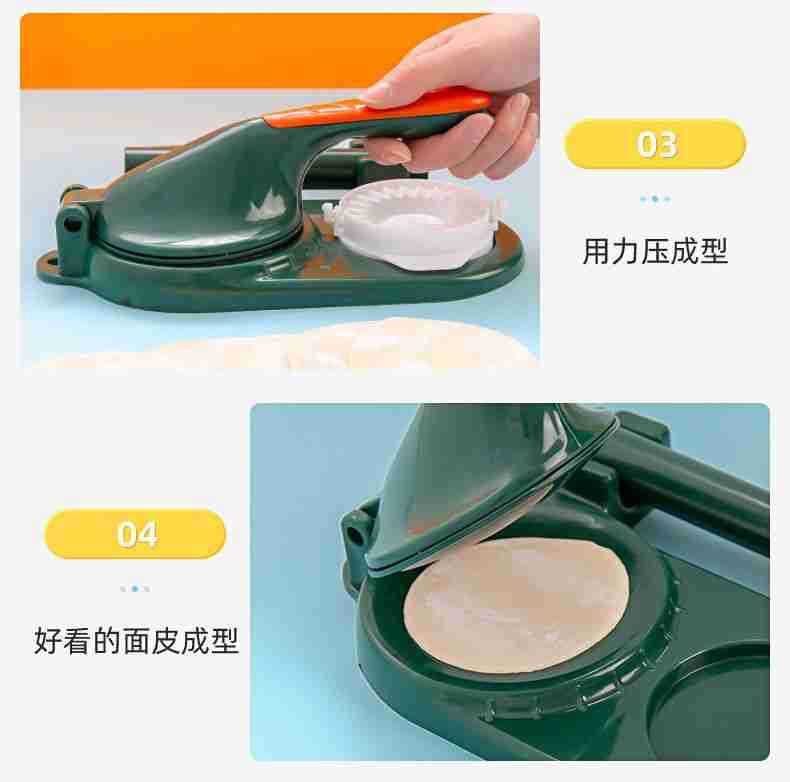 03

用力压成型

04

好看的面皮成型