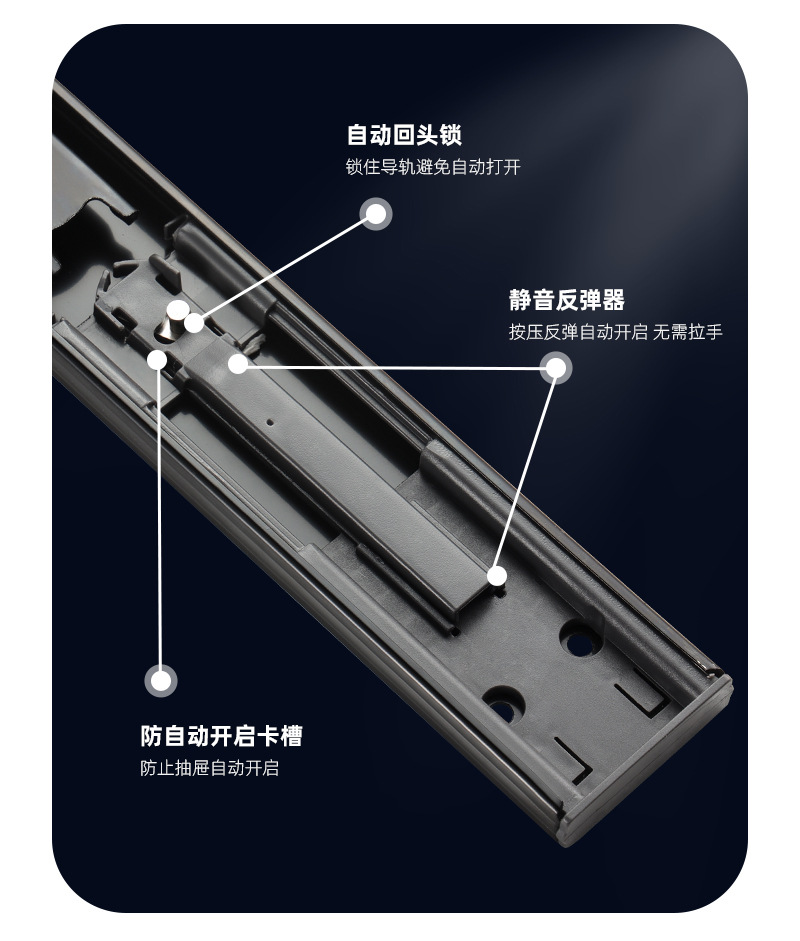 自动回头锁
锁住导轨避免自动打开

静音反弹器
按压反弹自动开启 无需拉手

防自动开启卡槽
防止抽屉自动开启