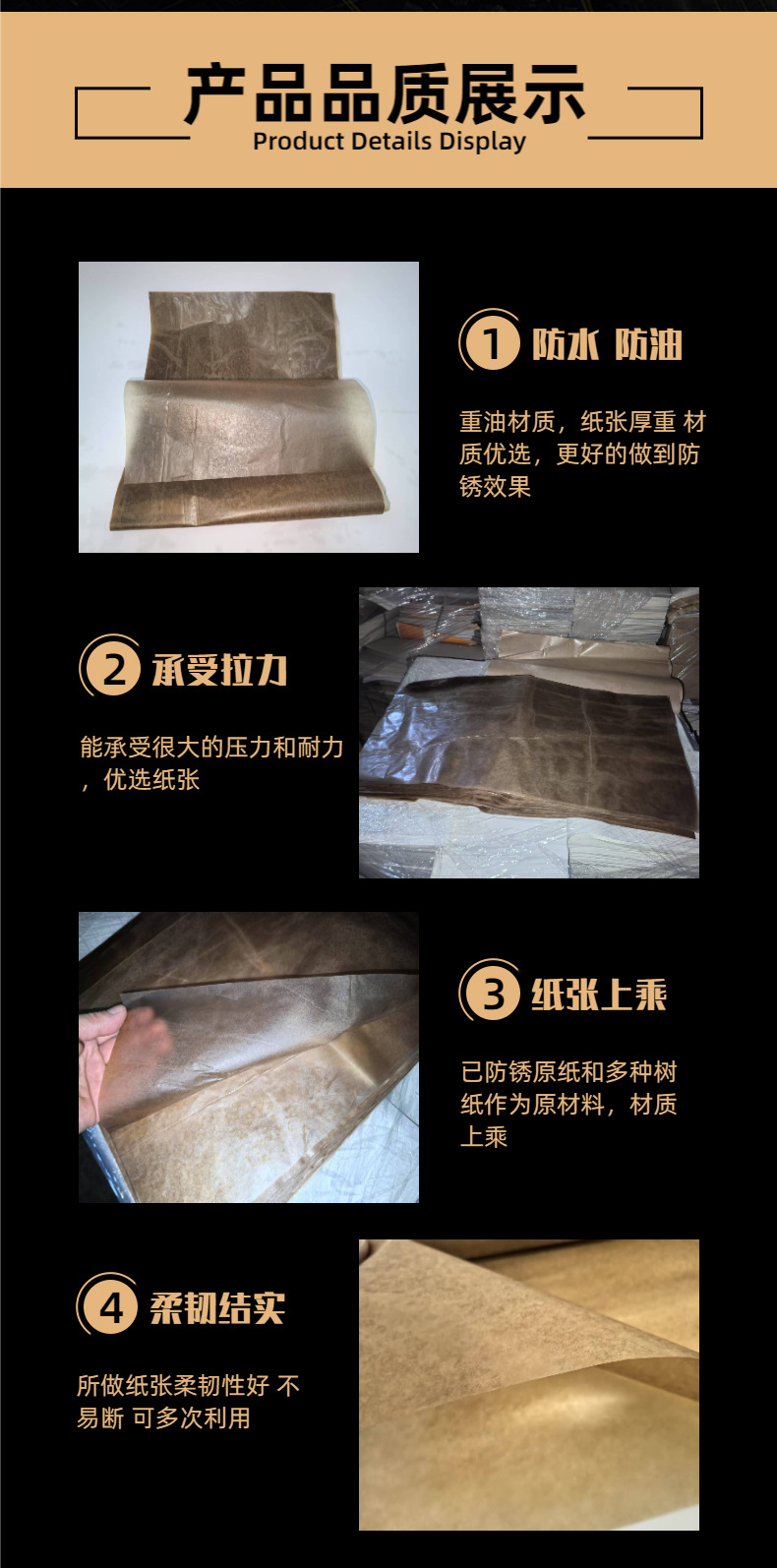 产品品质展示
Product Details Display

1 防水 防油

重油材质，纸张厚重 材质优选，更好的做到防锈效果

2 承受拉力

能承受很大的压力和耐力，优选纸张

3 纸张上乘

已防锈原纸和多种树纸作为原材料，材质上乘

4 柔韧结实

所做纸张柔韧性好 不易断 可多次利用