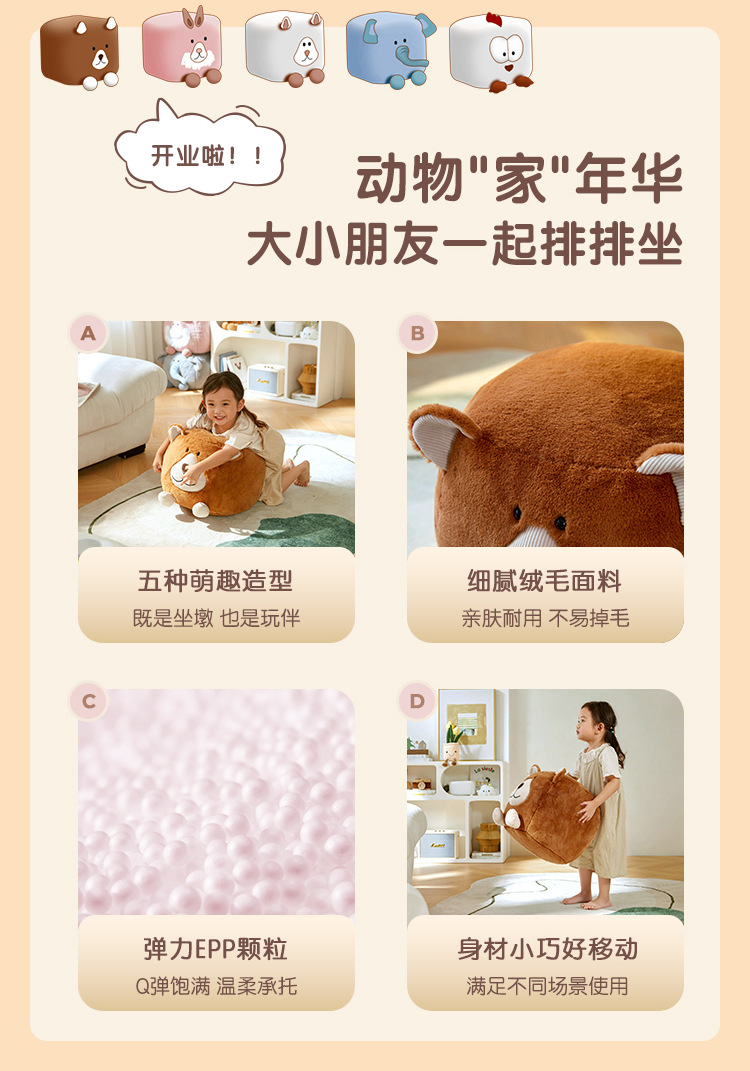 开业啦！！

动物"家"年华
大小朋友一起排排坐

A
五种萌趣造型
既是坐墩 也是玩伴

B
细腻绒毛面料
亲肤耐用 不易掉毛

C
弹力EPP颗粒
Q弹饱满 温柔承托

D
身材小巧好移动
满足不同场景使用