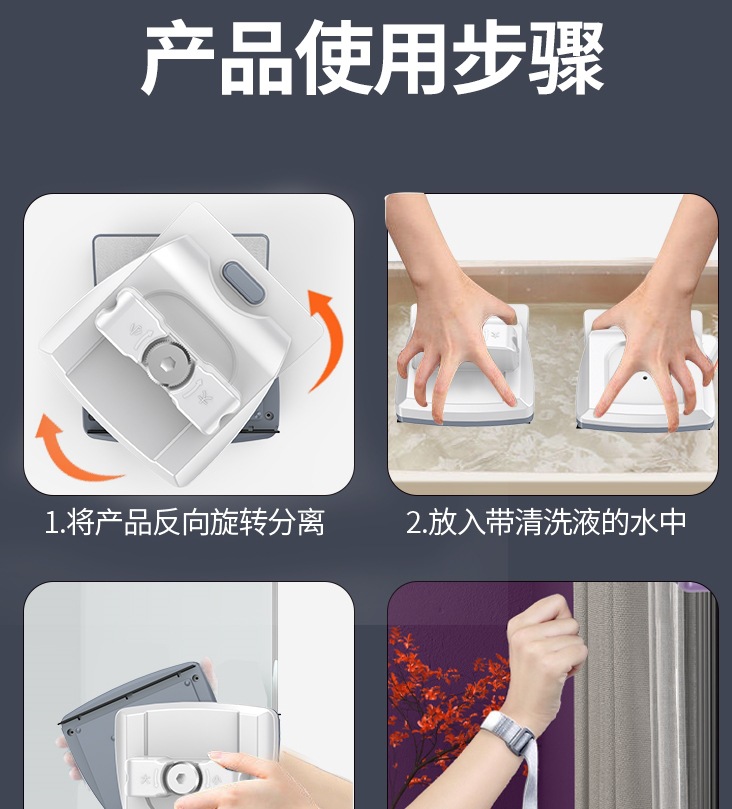 产品使用步骤

1.将产品反向旋转分离

2.放入带清洗液的水中