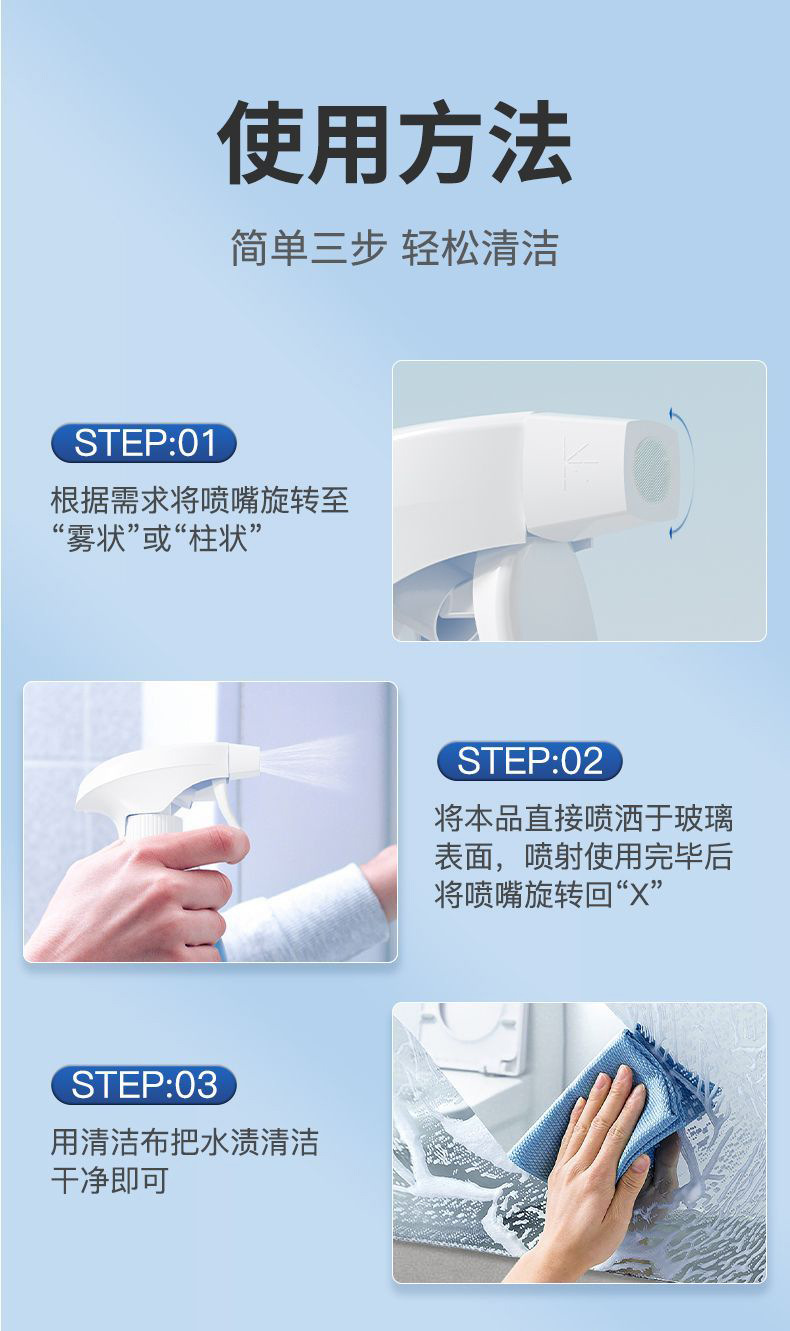 使用方法

简单三步 轻松清洁

STEP:01

根据需求将喷嘴旋转至“雾状”或“柱状”

STEP:02

将本品直接喷洒于玻璃表面，喷射使用完毕后将喷嘴旋转回“X”

STEP:03

用清洁布把水渍清洁干净即可