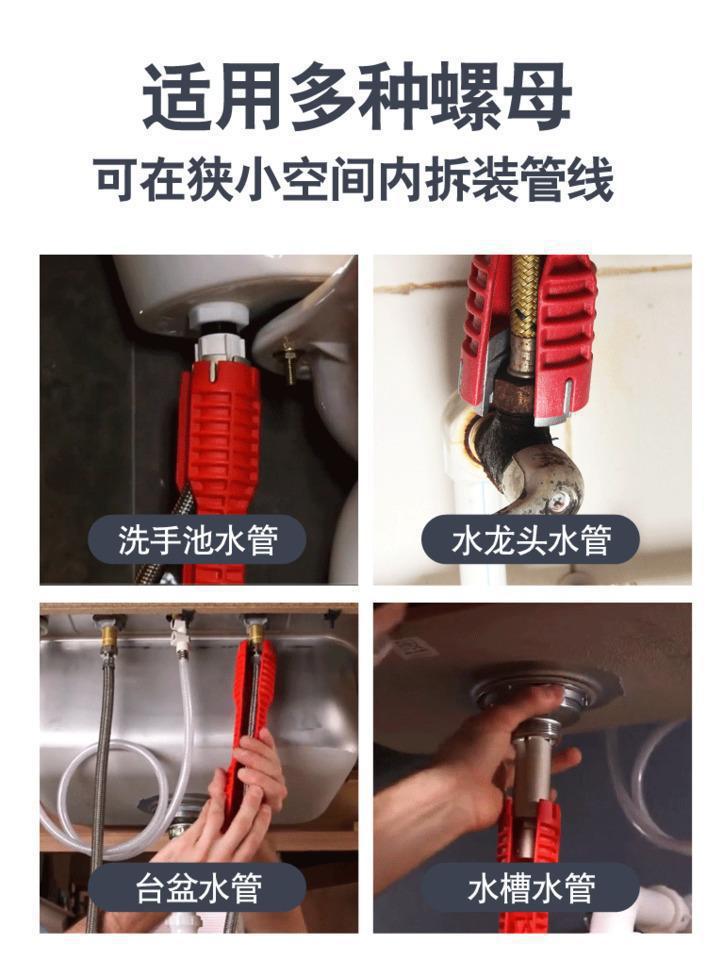 适用多种螺母
可在狭小空间内拆装管线

洗手池水管

水龙头水管

台盆水管

水槽水管