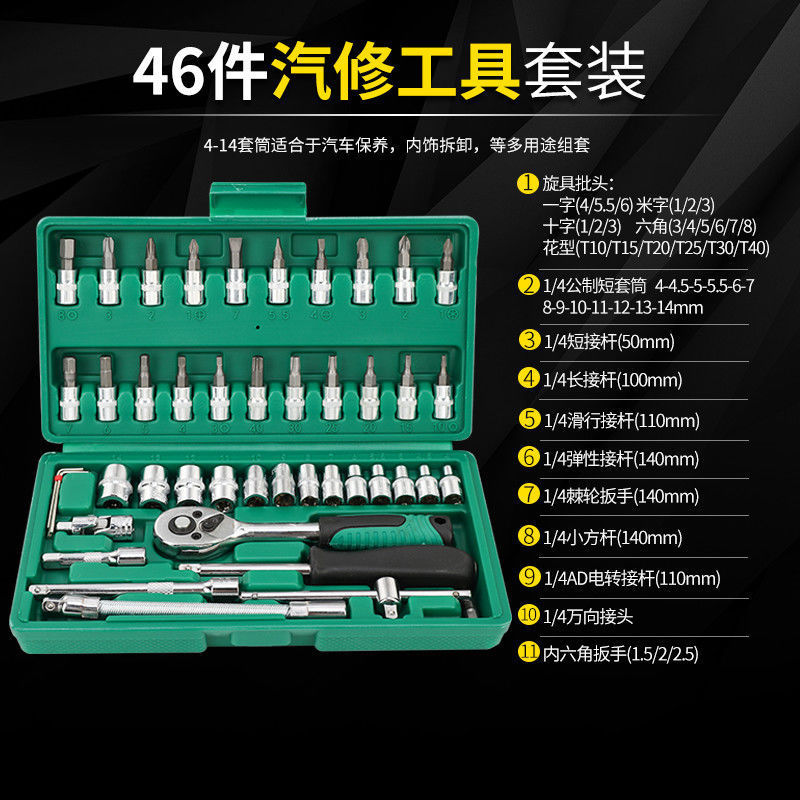 46件汽修工具套装

4-14套筒适合于汽车保养，内饰拆卸，等多用途组套

1 旋具批头:
一字(4/5.5/6) 米字(1/2/3)
十字(1/2/3) 六角(3/4/5/6/7/8)
花型(T10/T15/T20/T25/T30/T40)

2 1/4公制短套筒 4-4.5-5-5.5-6-7 8-9-10-11-12-13-14mm

3 1/4短接杆(50mm)

4 1/4长接杆(100mm)

5 1/4滑行接杆(110mm)

6 1/4弹性接杆(140mm)

7 1/4棘轮扳手(140mm)

8 1/4小方杆(140mm)

9 1/4AD电转接杆(110mm)

10 1/4万向接头

11 内六角扳手(1.5/2/2.5)