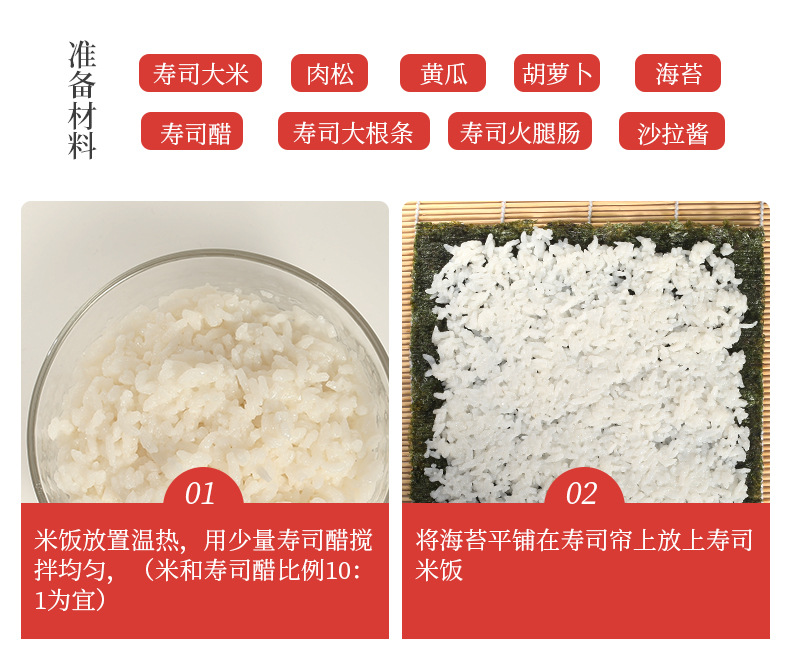 准备材料

寿司大米 肉松 黄瓜 胡萝卜 海苔

寿司醋 寿司大根条 寿司火腿肠 沙拉酱

01

米饭放置温热，用少量寿司醋搅拌均匀，（米和寿司醋比例10:1为宜）

02

将海苔平铺在寿司帘上放上寿司米饭